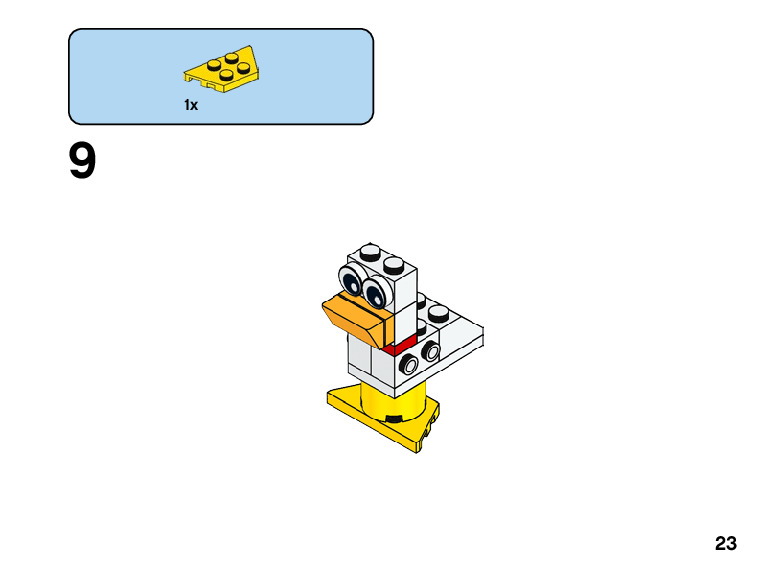 1x

9

23