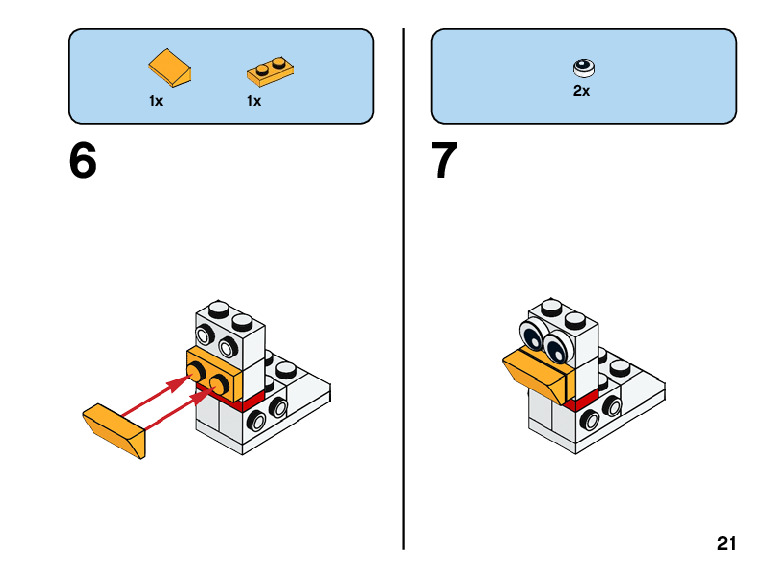 1x
1x

6

2x

7

21