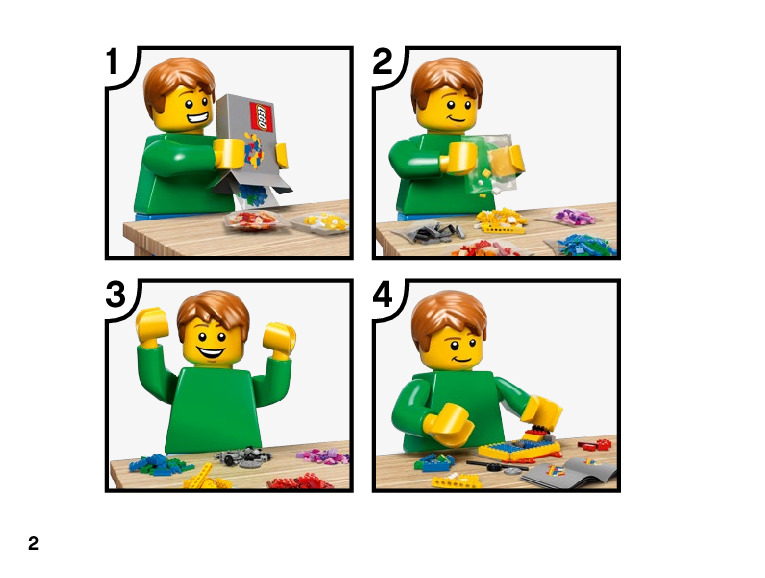 1

LEGO

2

3

4

2