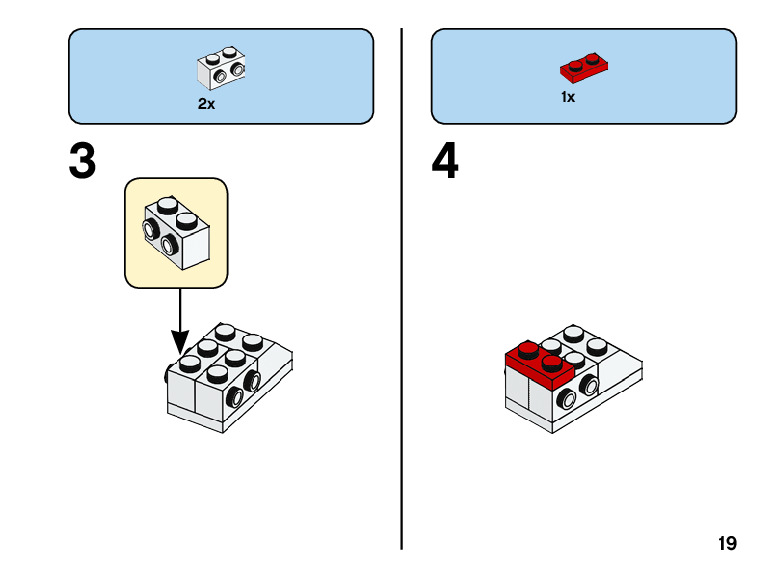 2x

3

1x

4

19