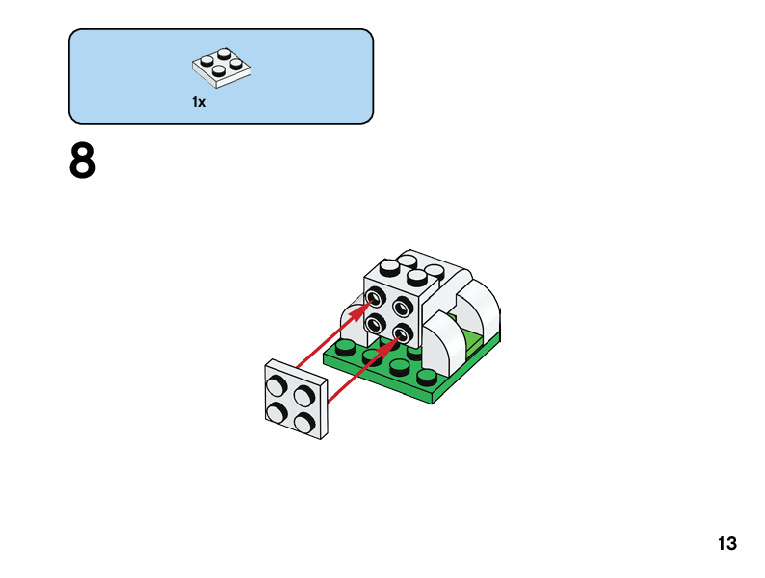 1x

8

13