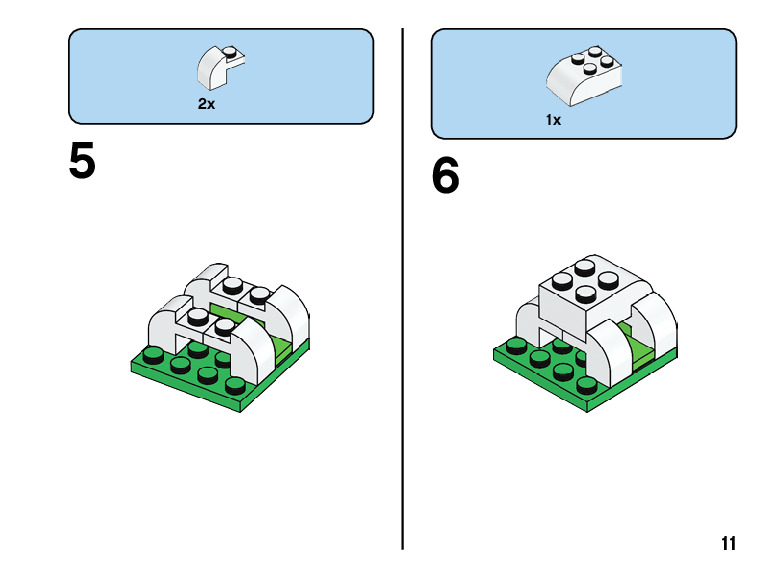 2x

5

1x

6

11