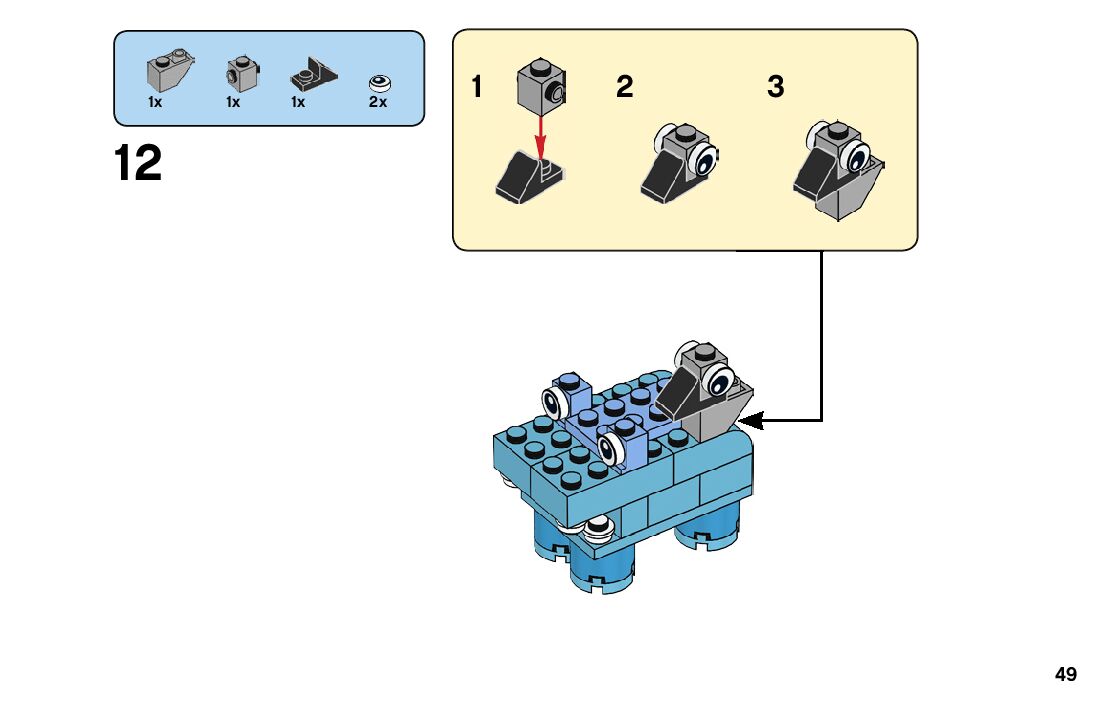 1x 1x 1x 2x

12

1

2

3

49