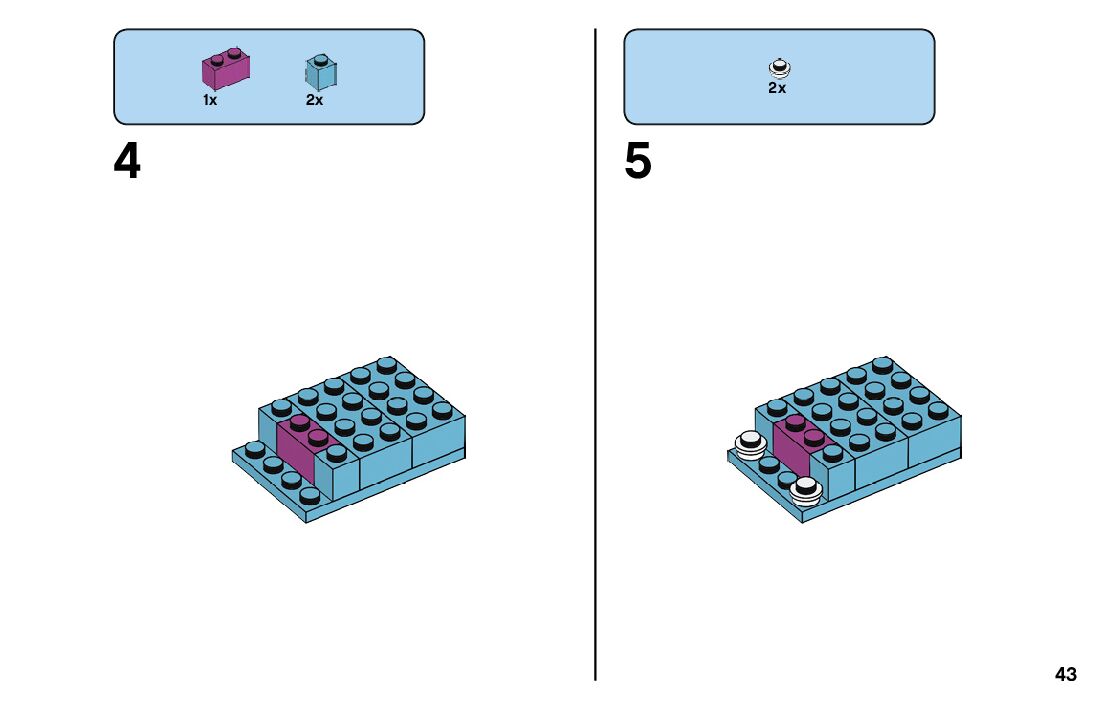 1x

2x

4

2x

5

43