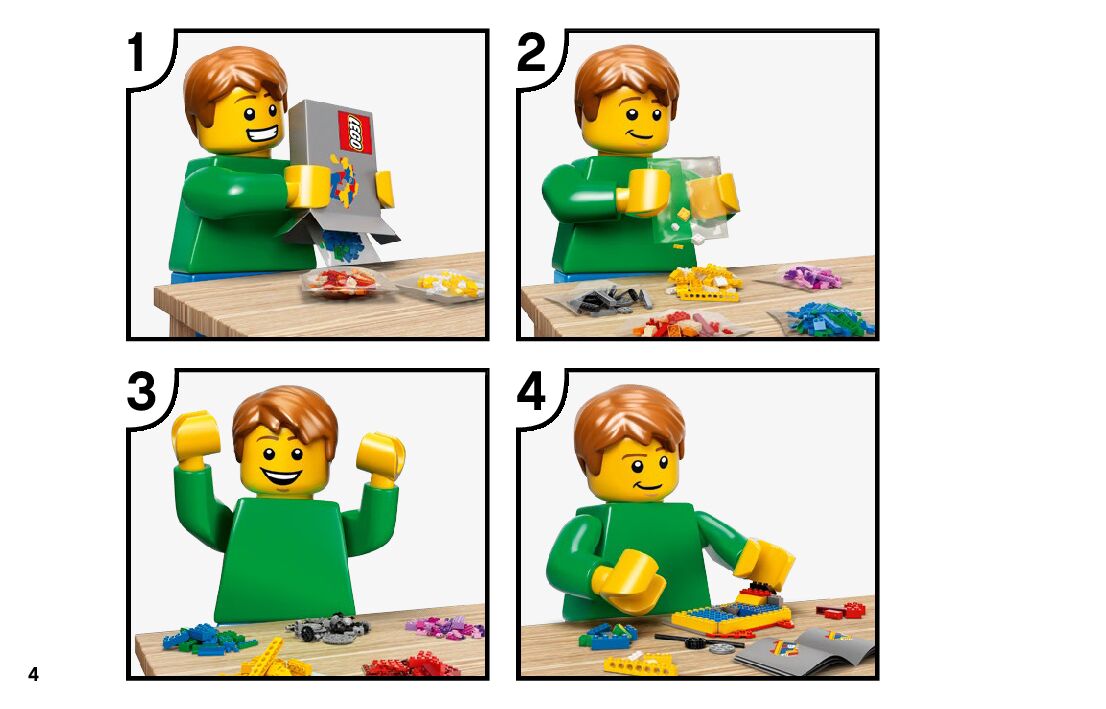 1

LEGO

2

3

4

4