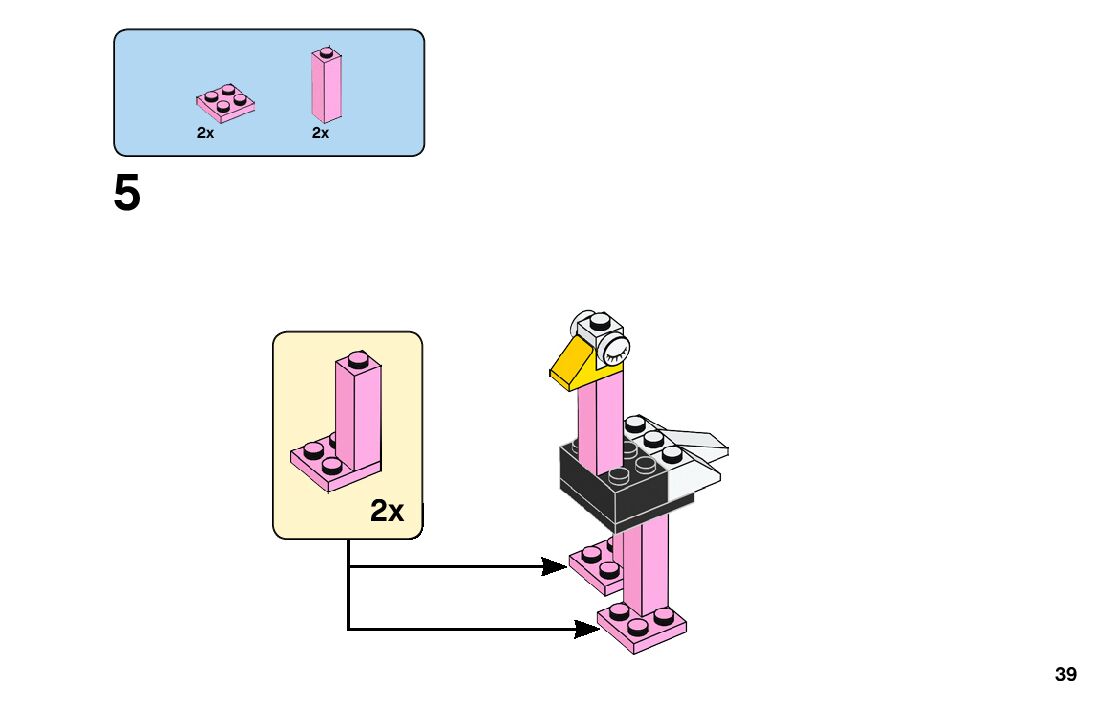 2x 2x

5

2x

39