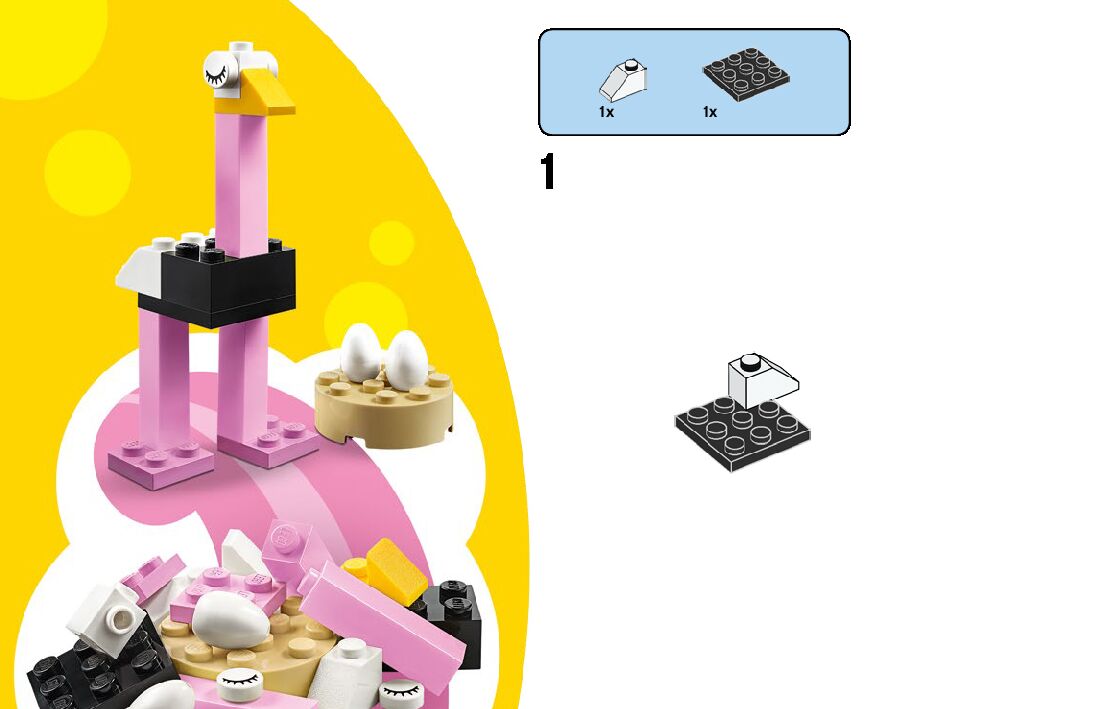 1x
1x

1