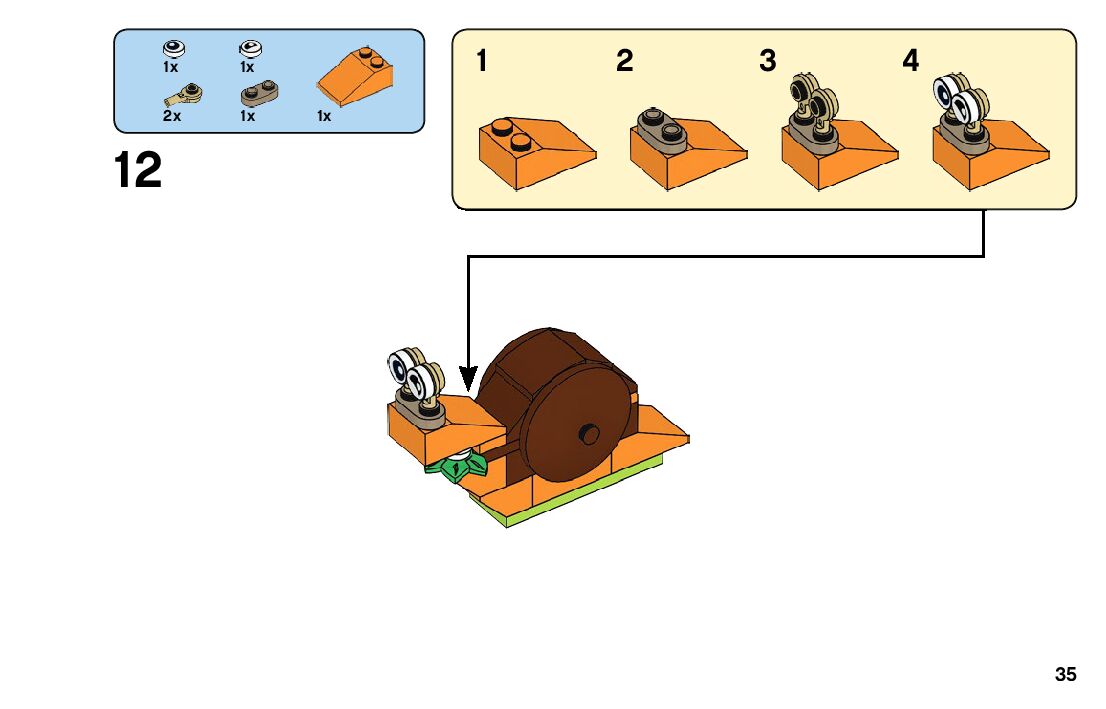 1x 1x
2x 1x 1x

12

1 2 3 4

35