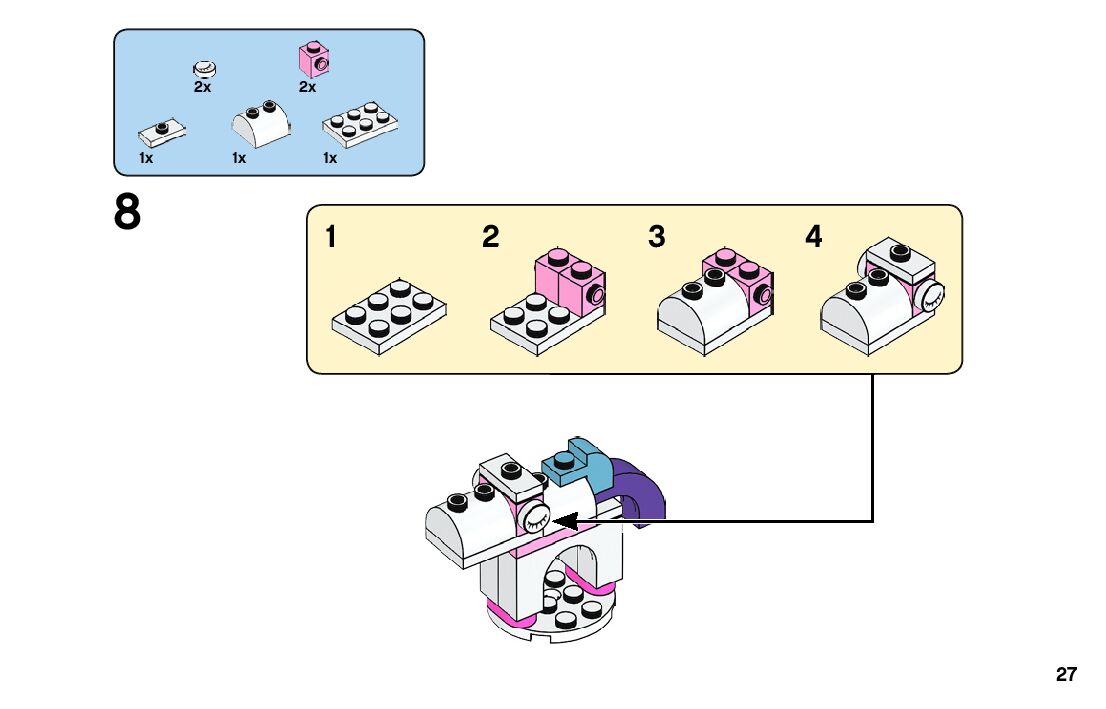 2x
2x
1x
1x
1x

8

1
2
3
4

27