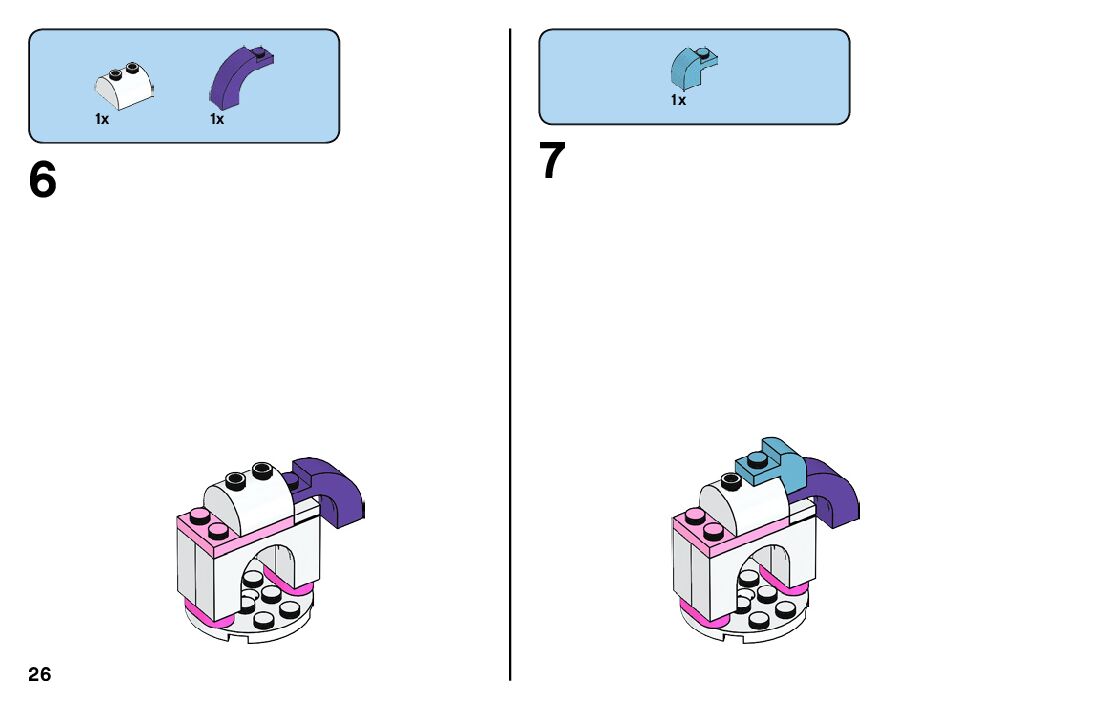 1x 1x

6

26

1x

7