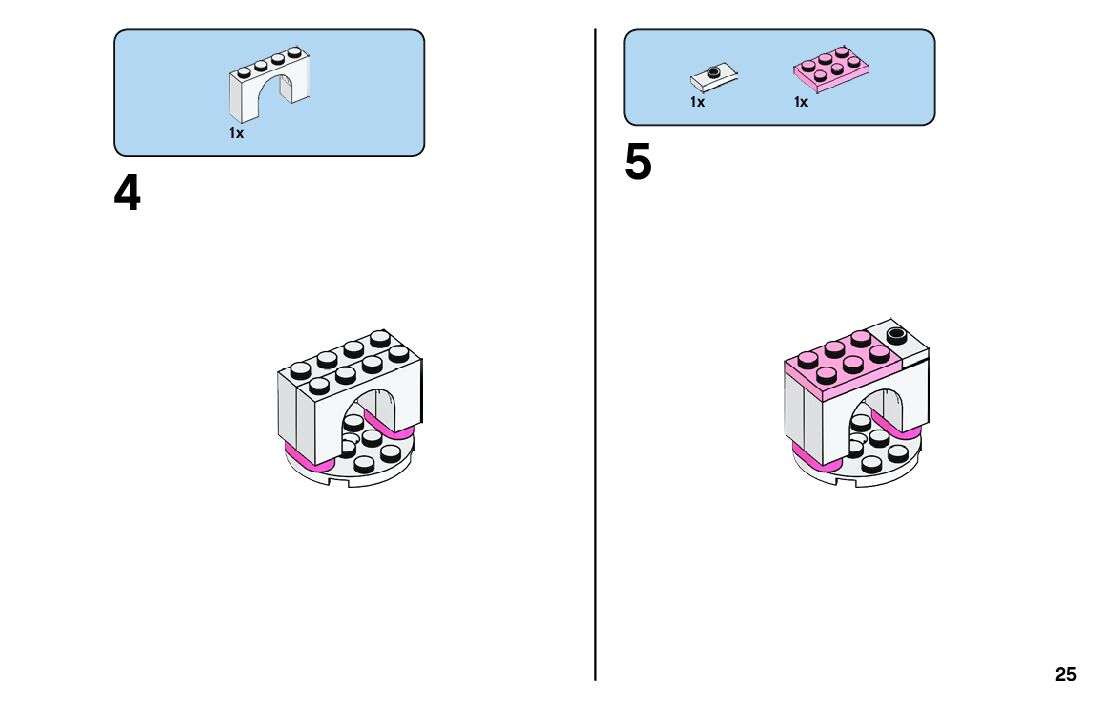 1x

4

1x 1x

5

25