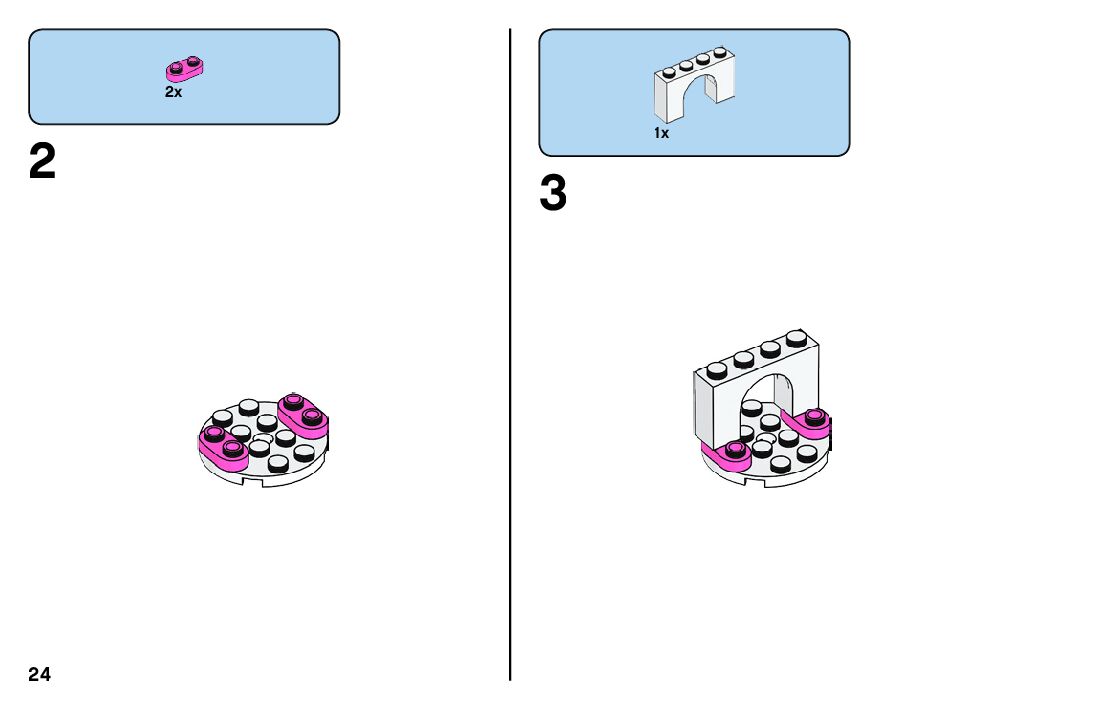 2x

2

1x

3

24