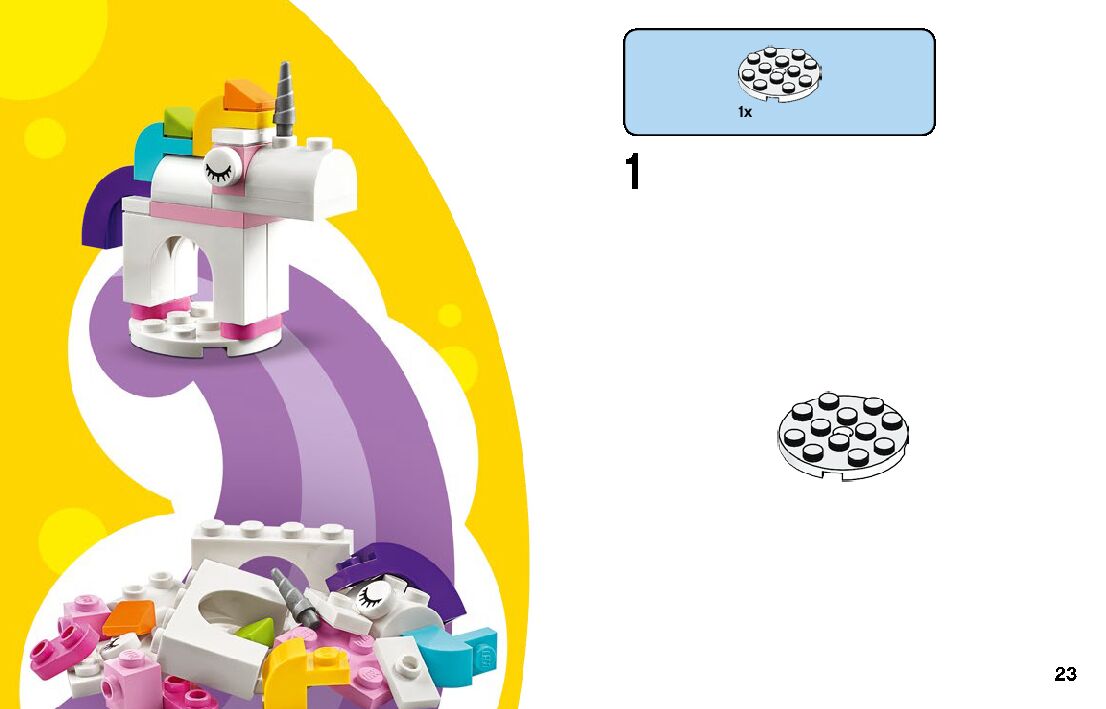 1x

1

23