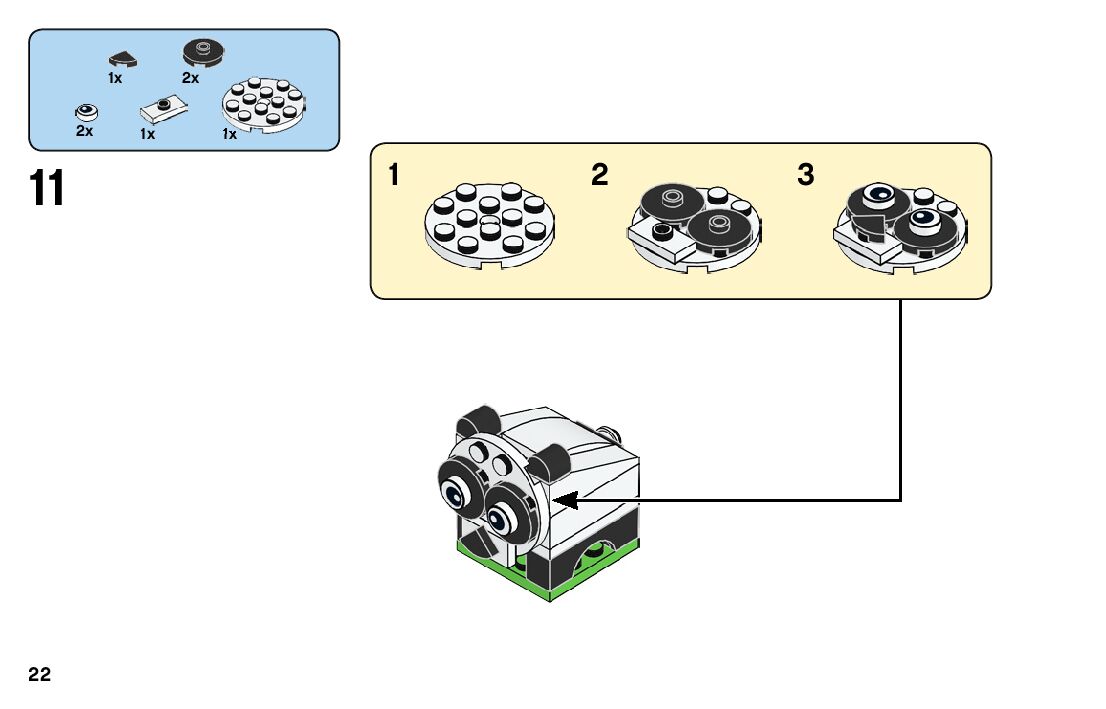 1x 2x

2x 1x 1x

11

1

2

3

22