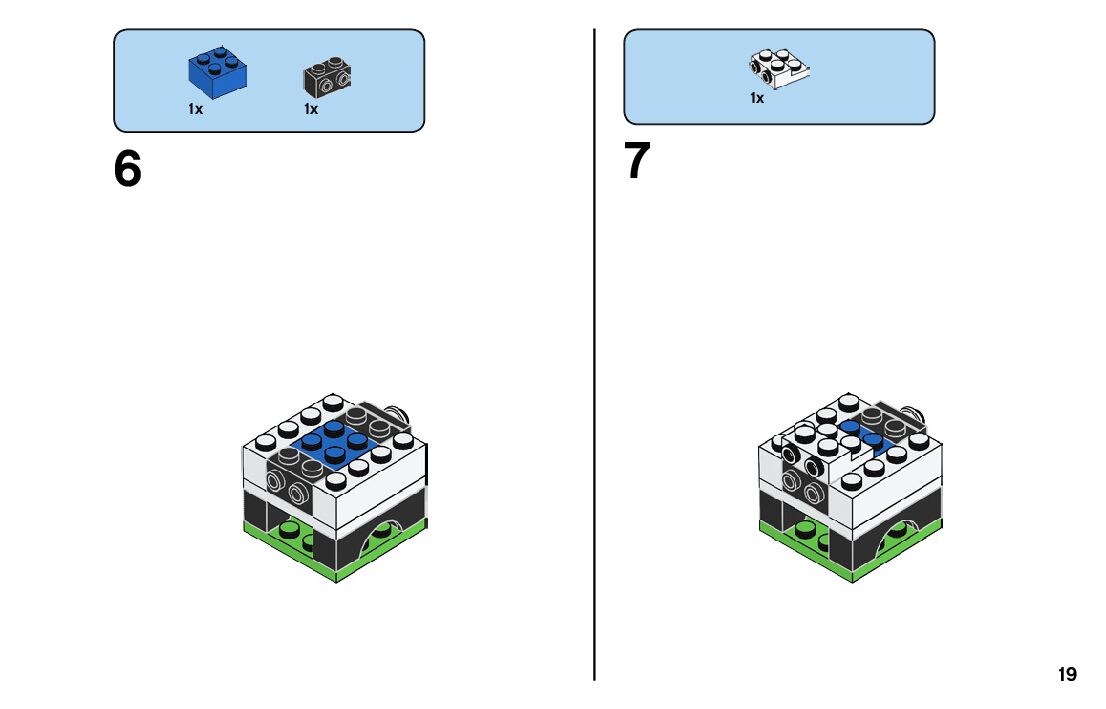 1x 1x

6

1x

7

19