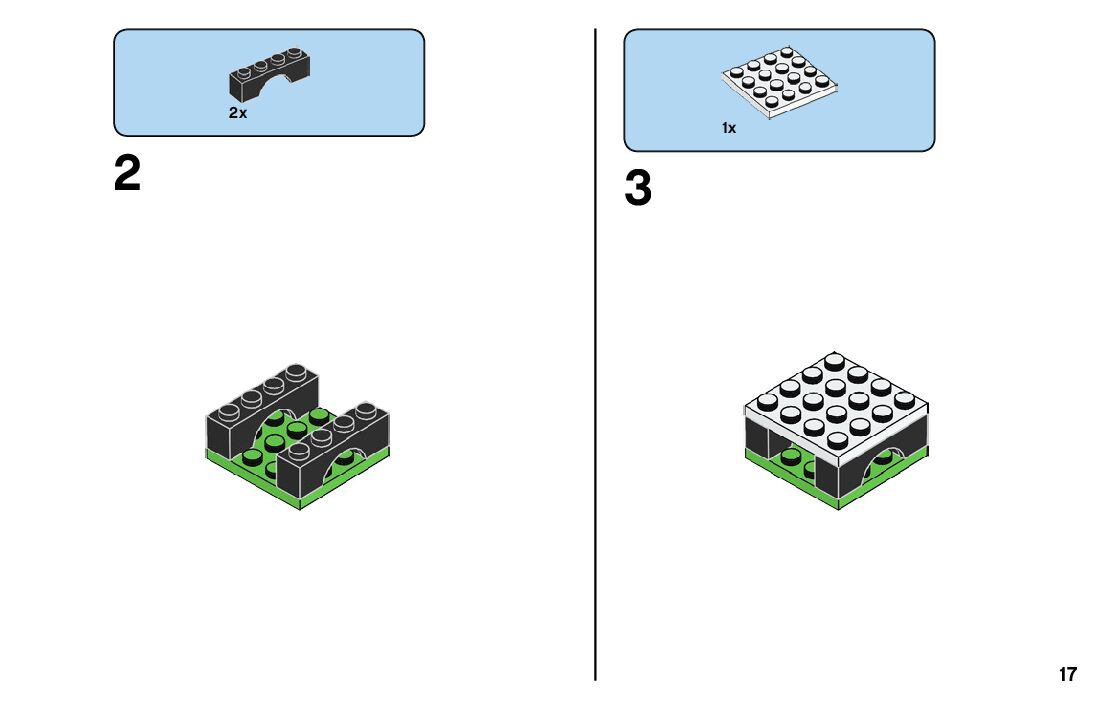 2x

2

1x

3

17