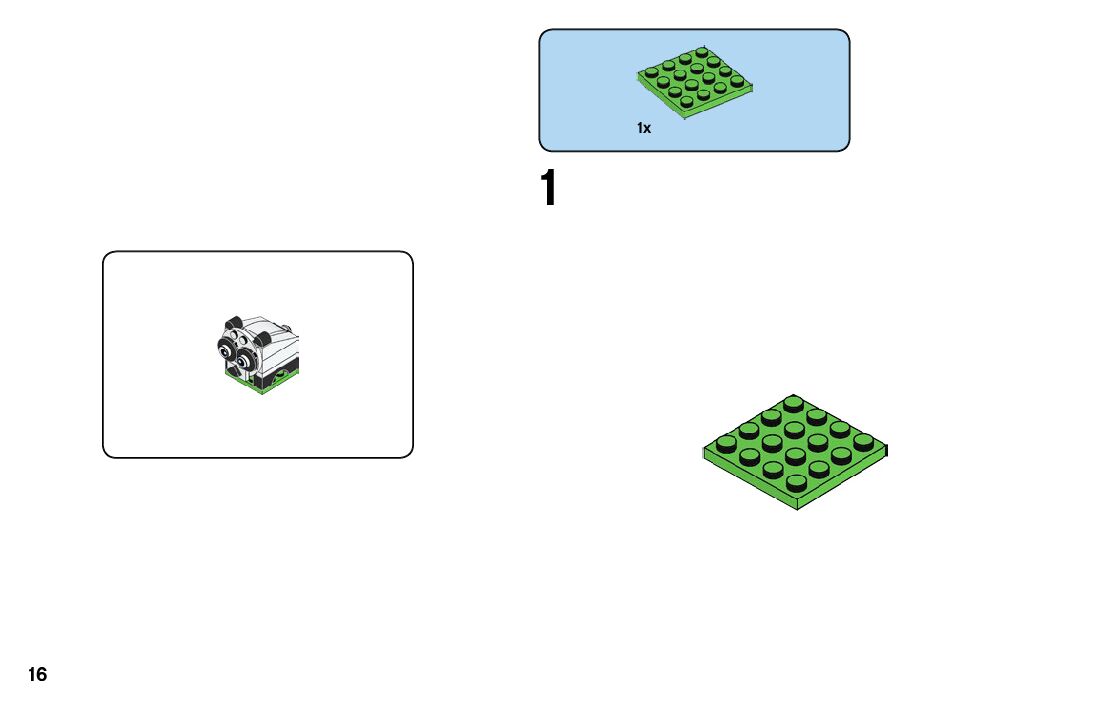 1x

1

16