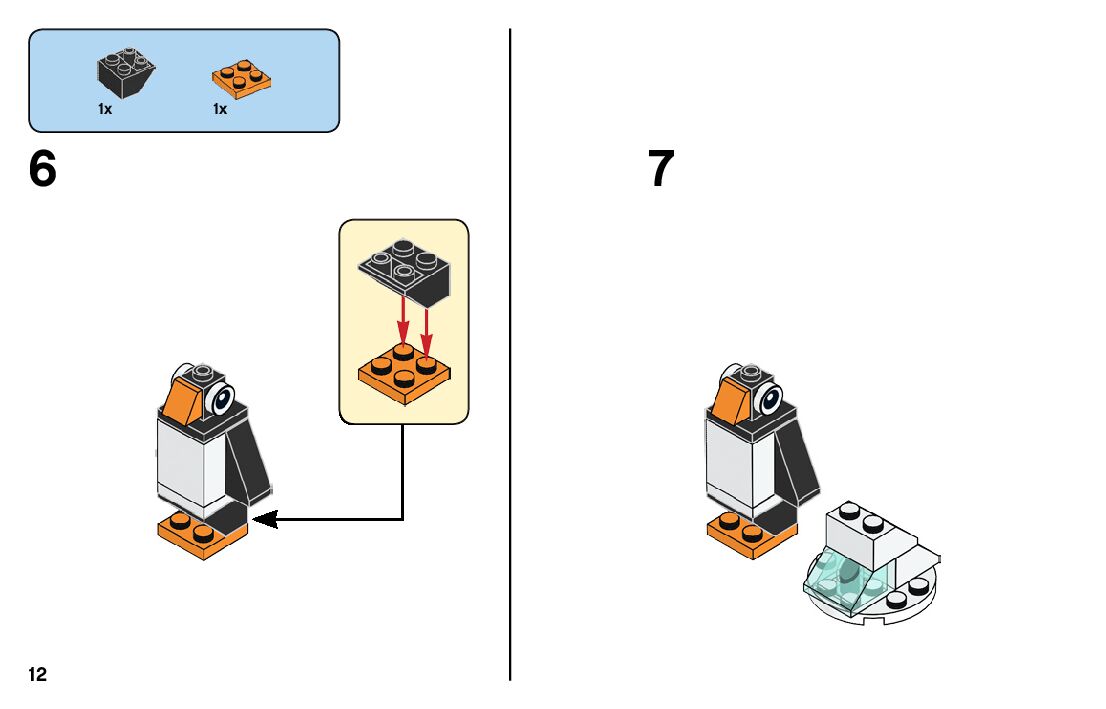 1x
1x

6

7

12