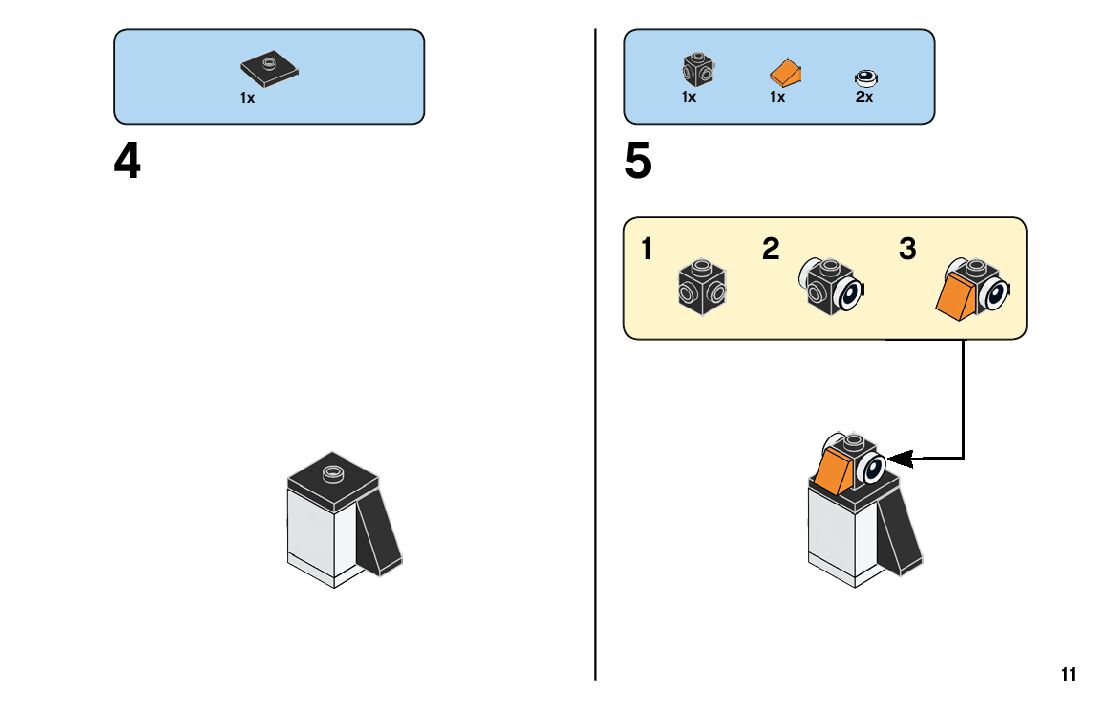 1x

4

1x 1x 2x

5

1 2 3

11