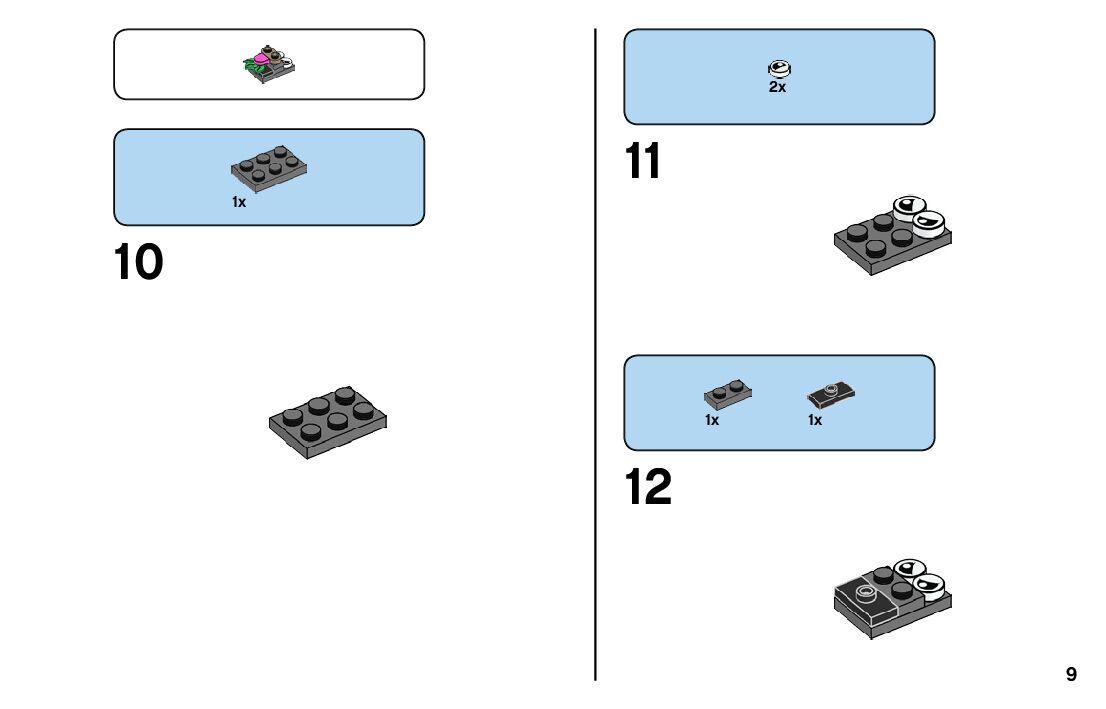 1x

10

2x

11

1x

1x

12

9