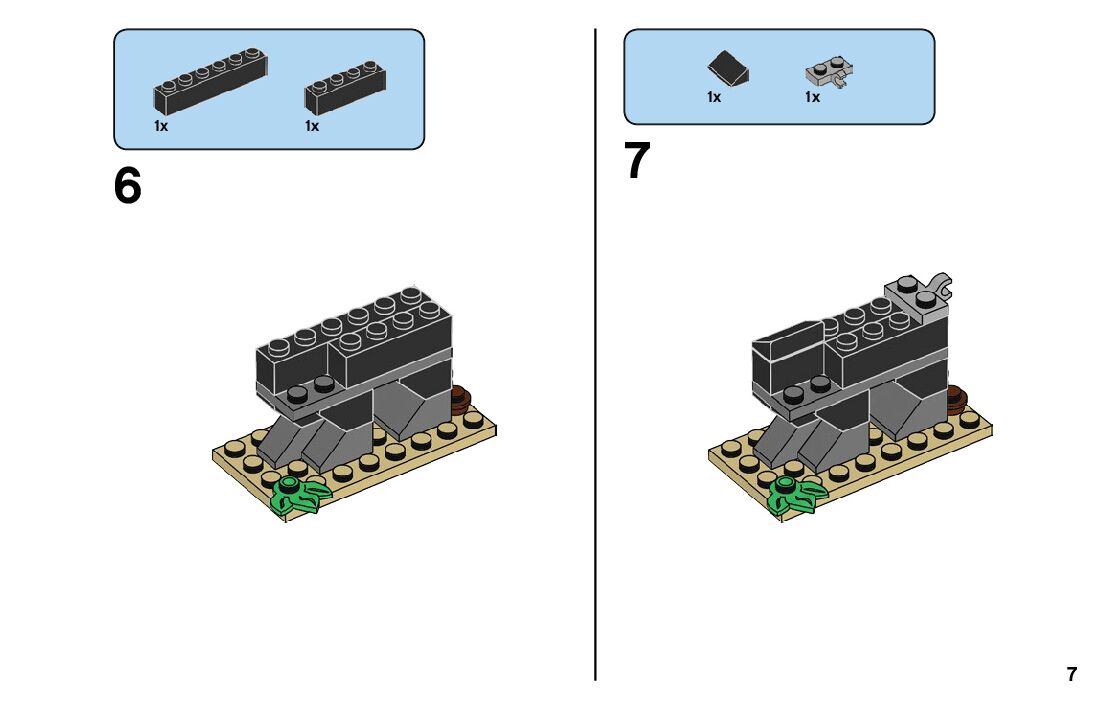 1x 1x

6

1x 1x

7

7