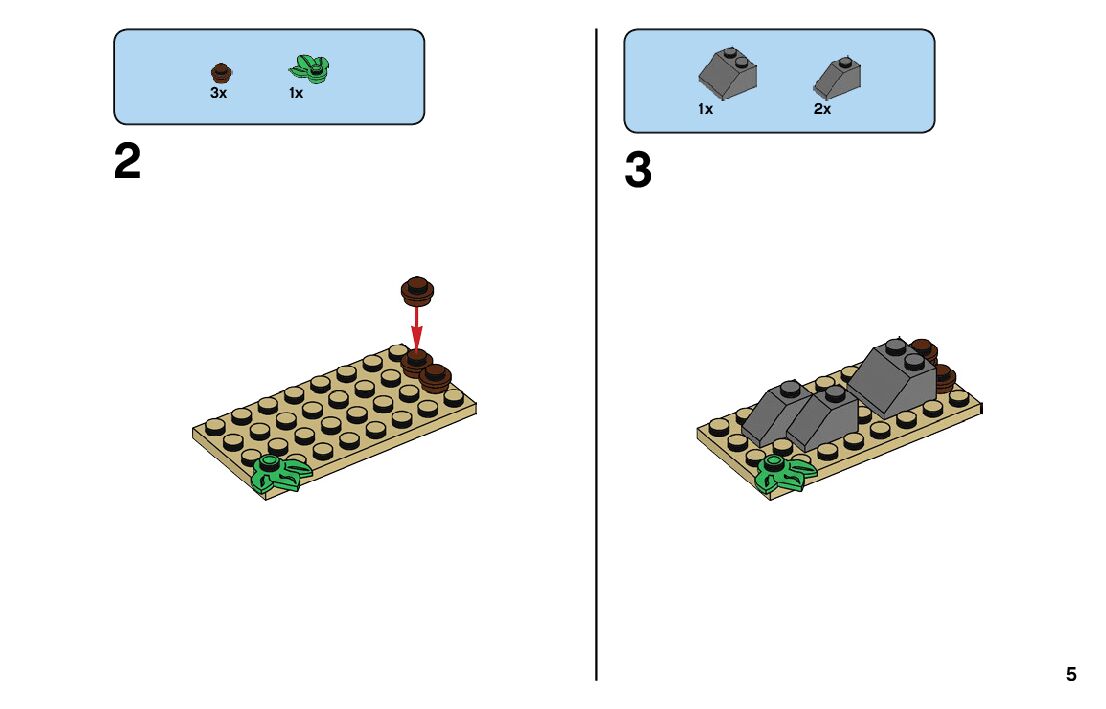 3x 1x

2

1x 2x

3

5