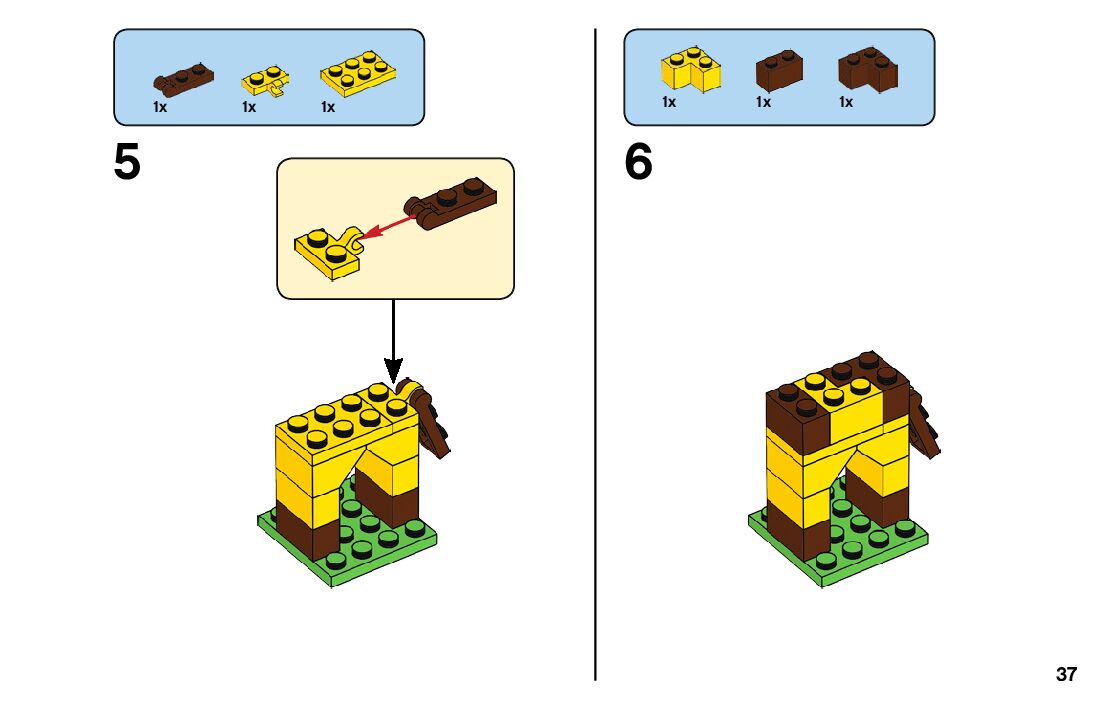 1x 1x 1x

5

1x 1x 1x

6

37