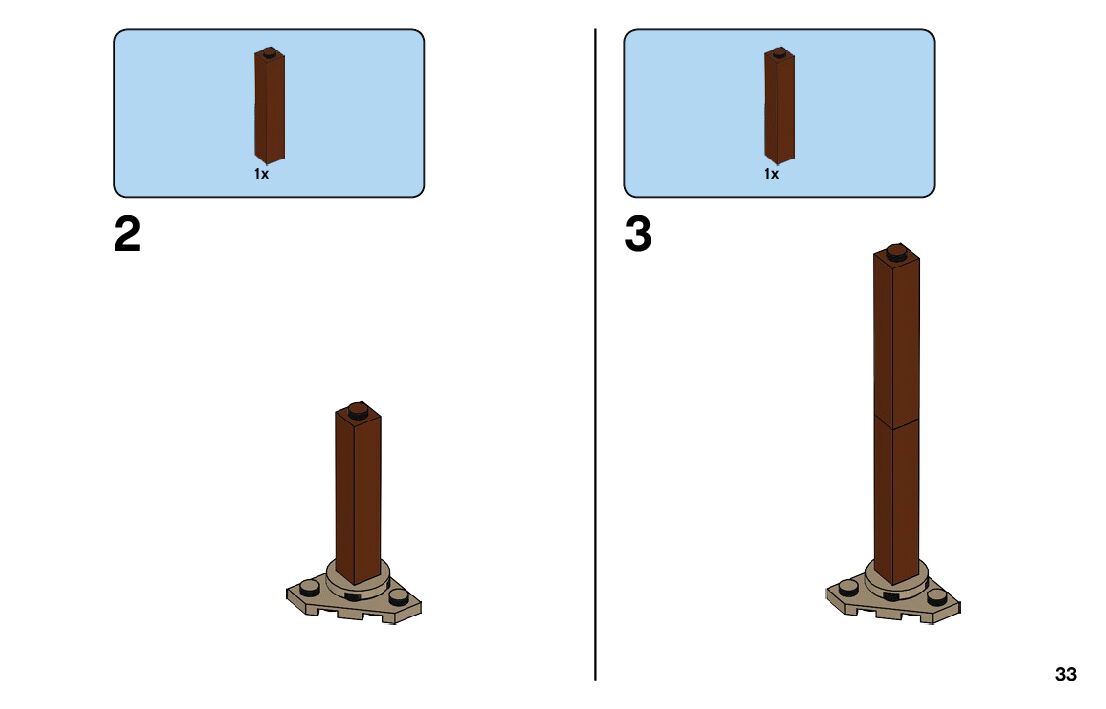 1x

2

1x

3

33