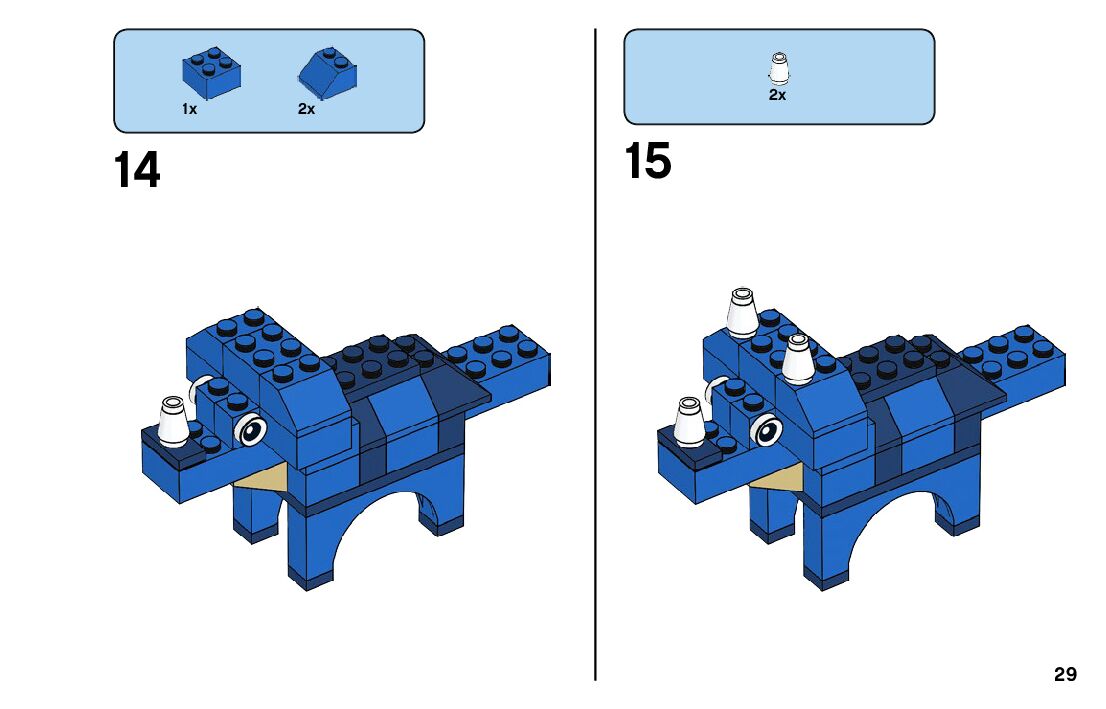 1x 2x

14

2x

15

29