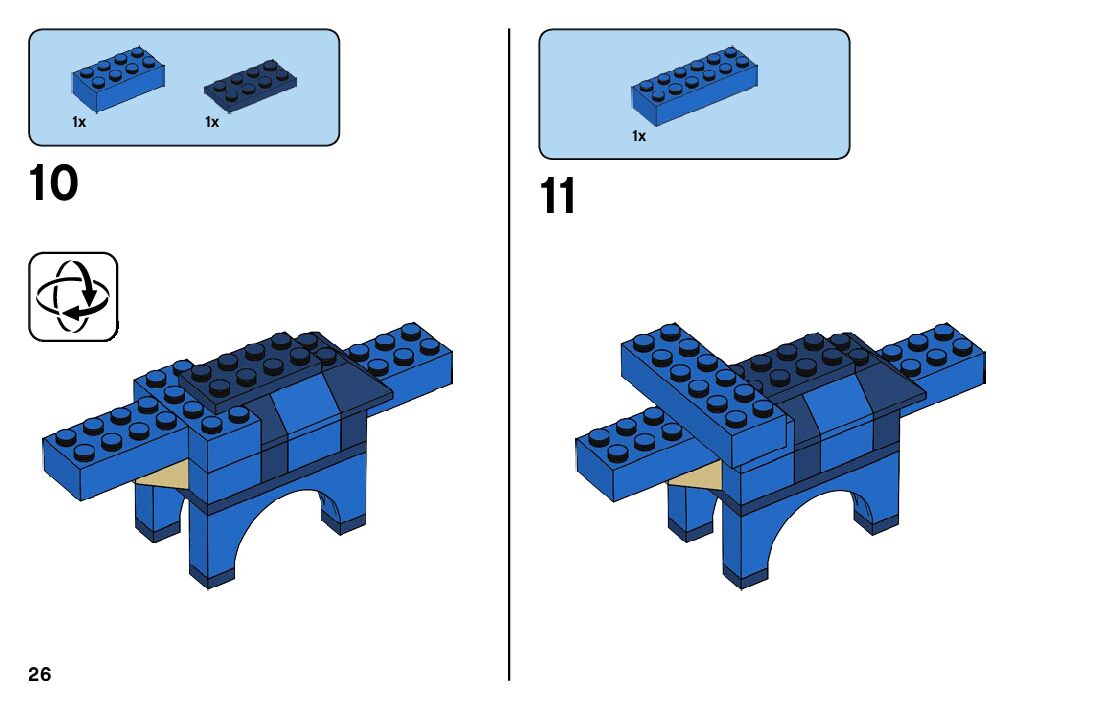 1x 1x

10

1x

11

26