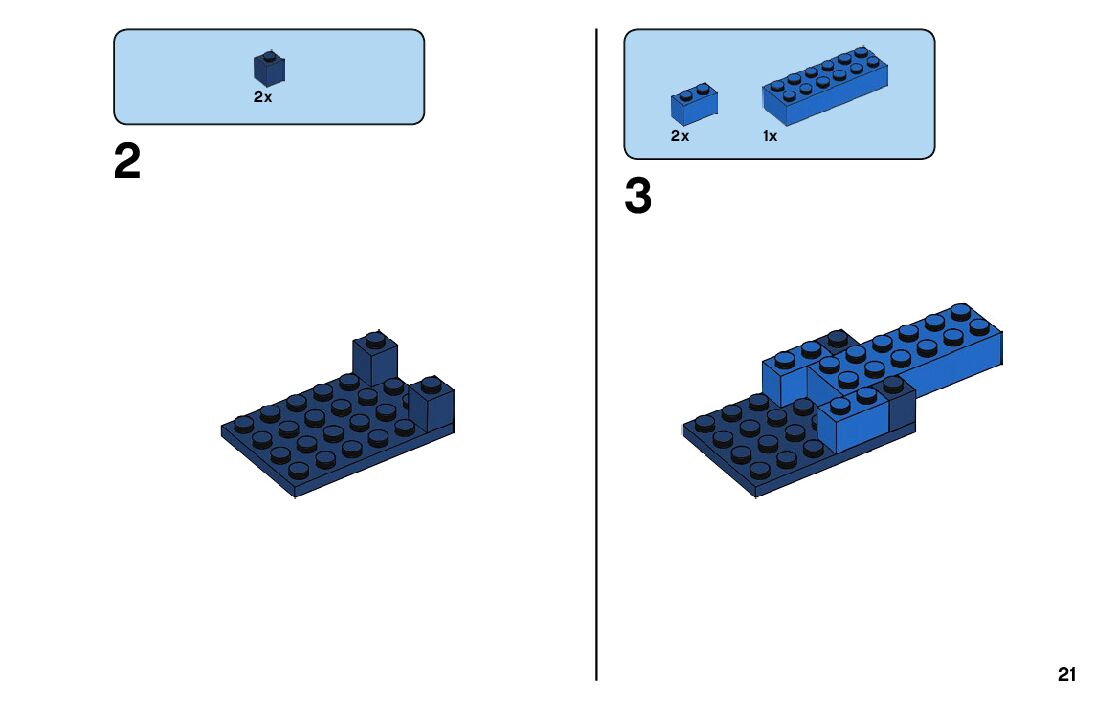 2x

2

2x

1x

3

21