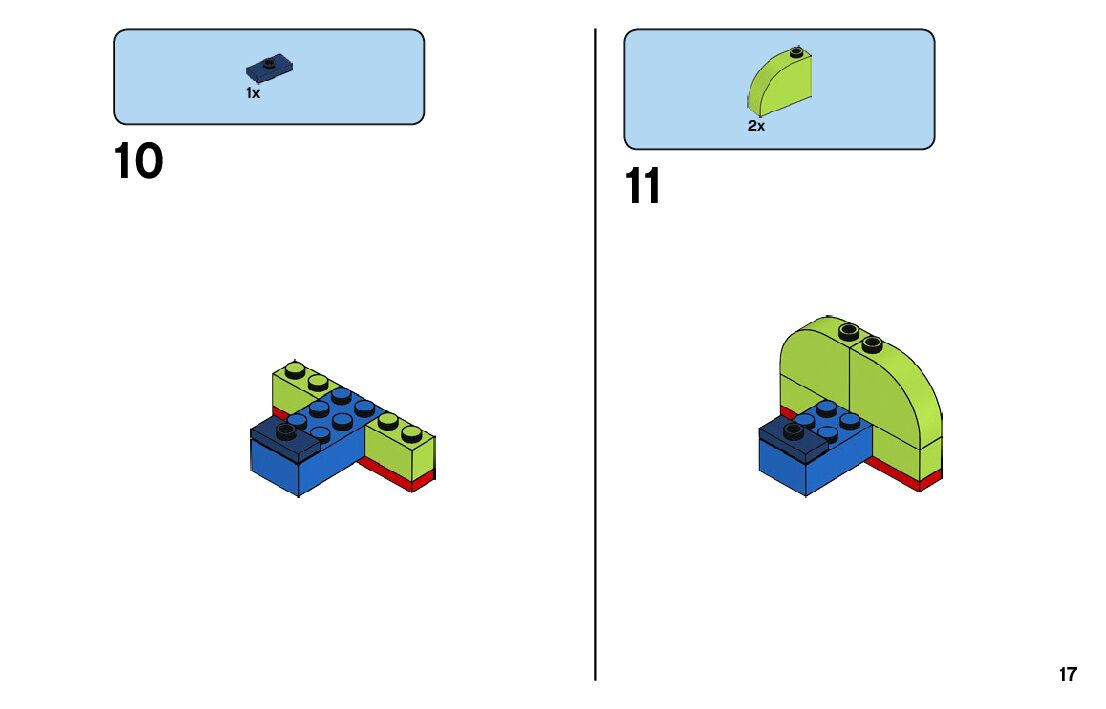 1x

10

2x

11

17