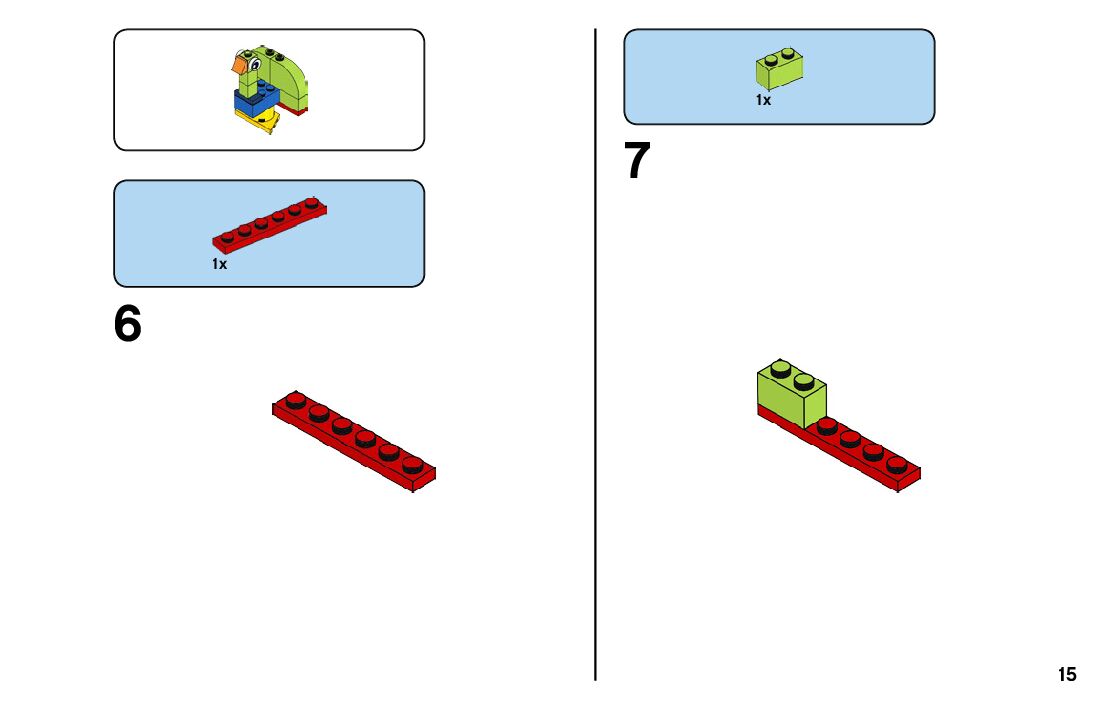 1x

6

1x

7

15