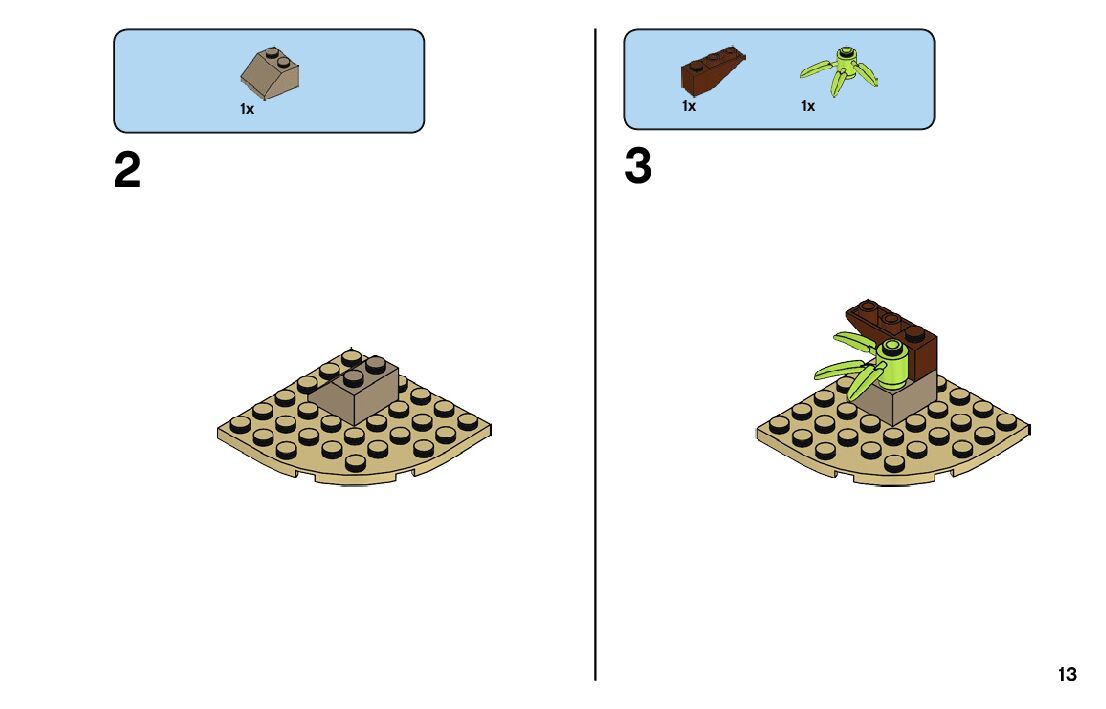 1x

2

1x 1x

3

13