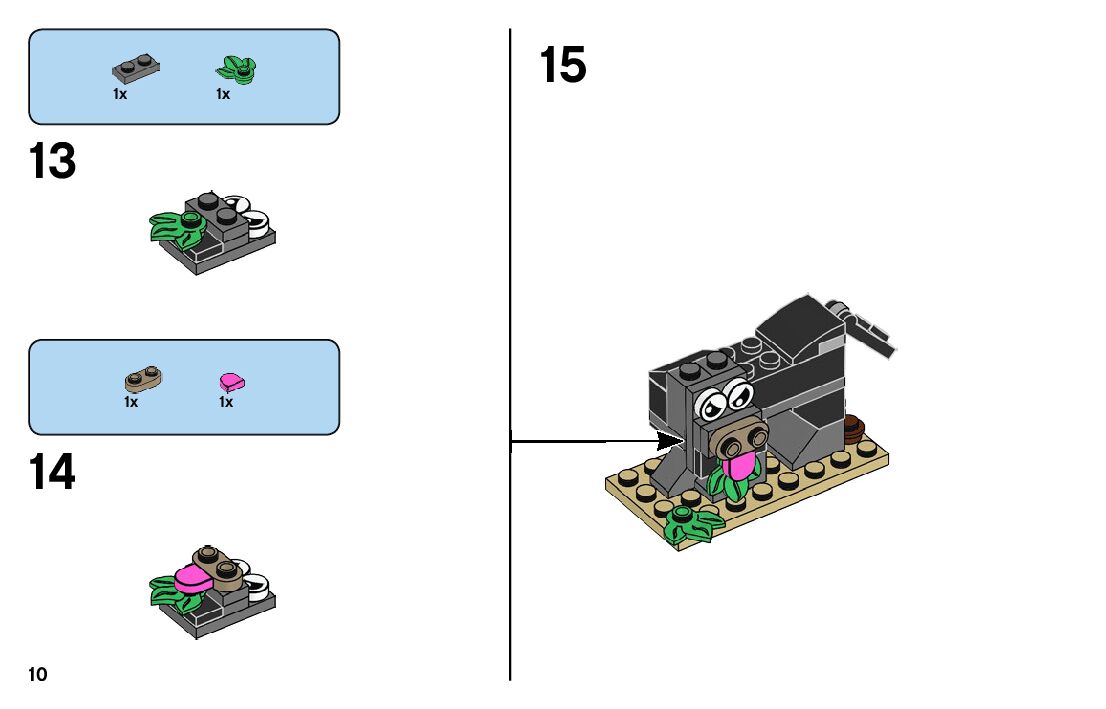 1x 1x

13

1x 1x

14

10

15