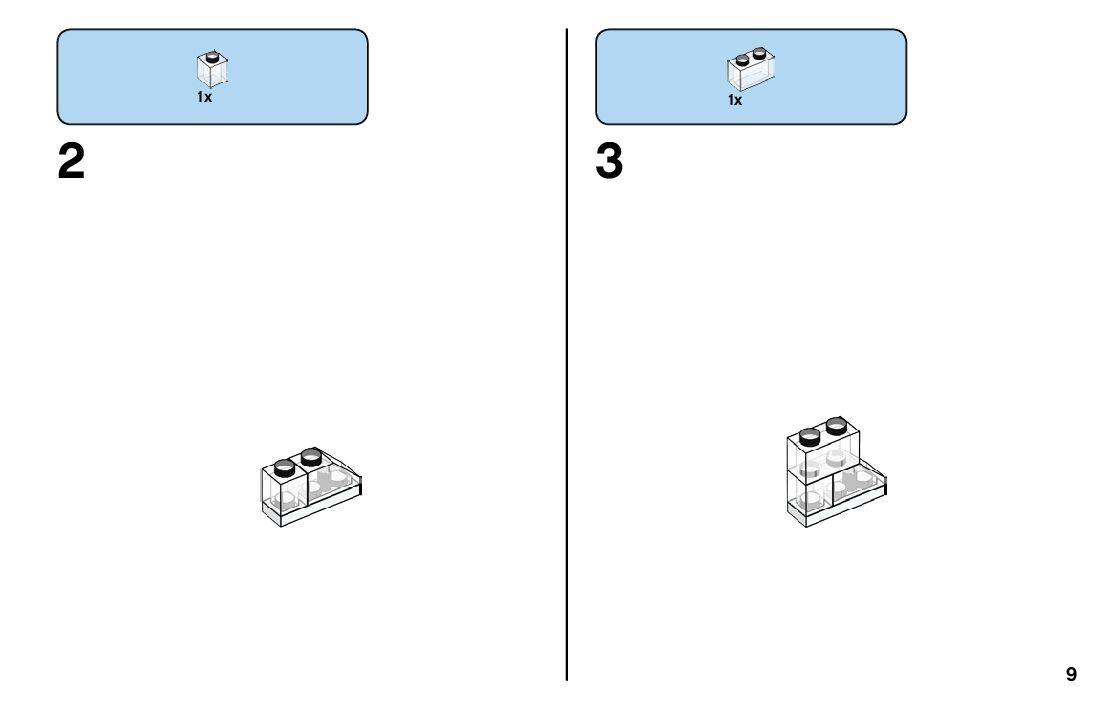 1x

2

1x

3

9