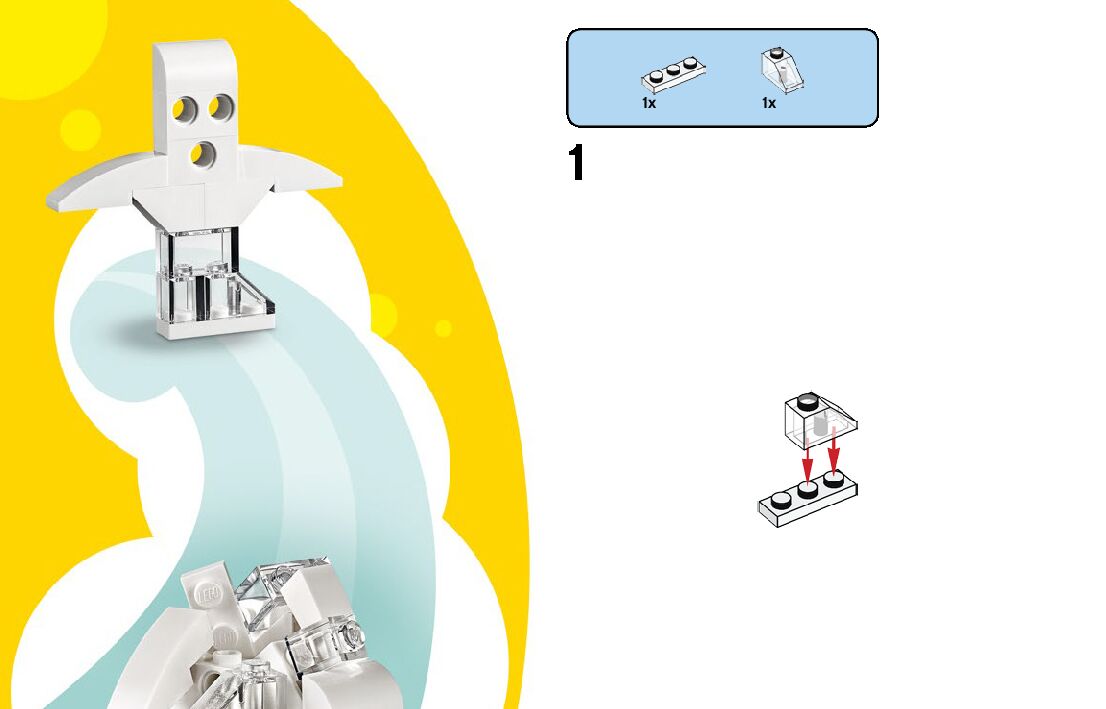 1x
1x

1