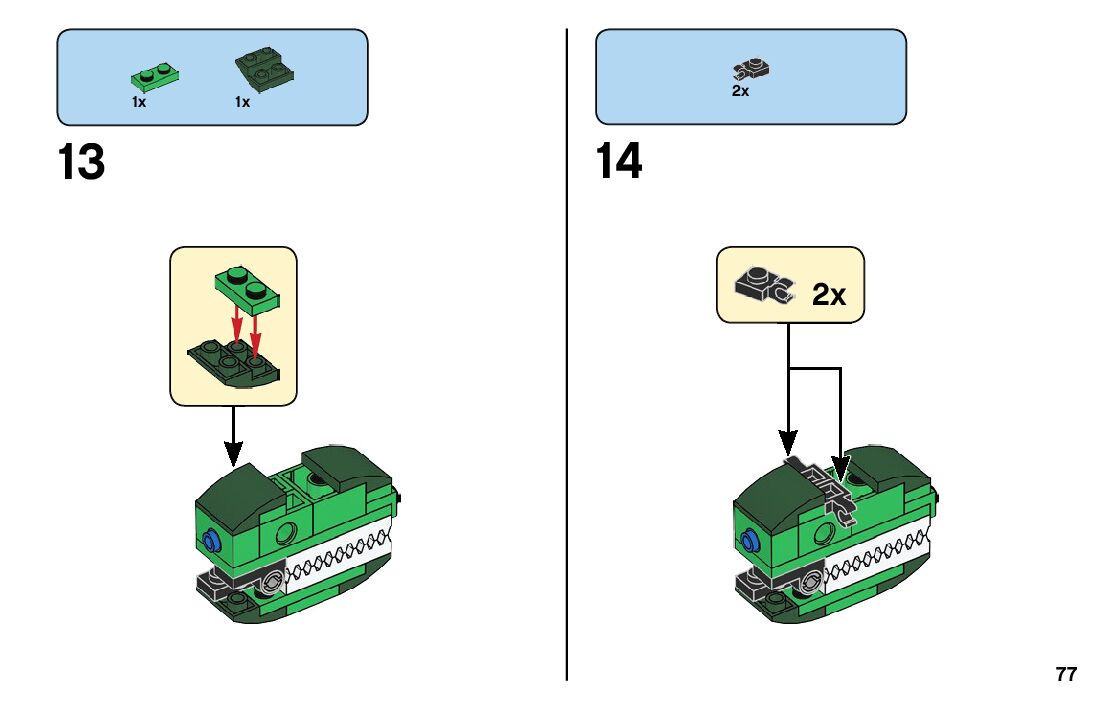 1x 1x

13

2x

14

2x

77