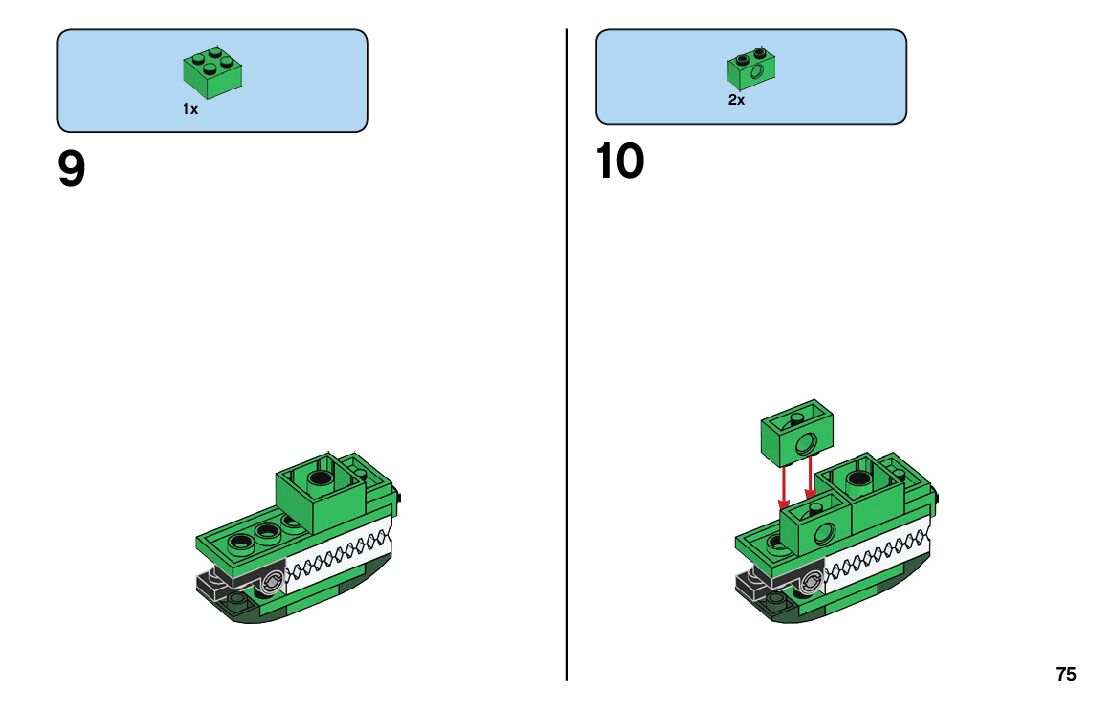 1x

9

2x

10

75