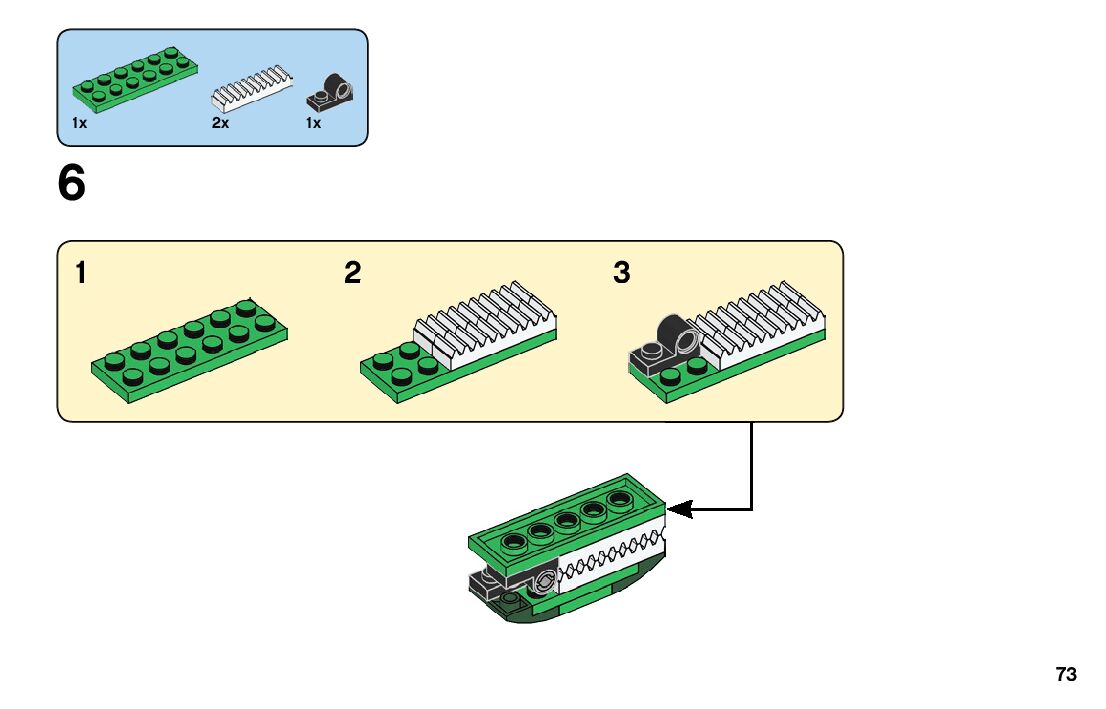 1x 2x 1x

6

1

2

3

73