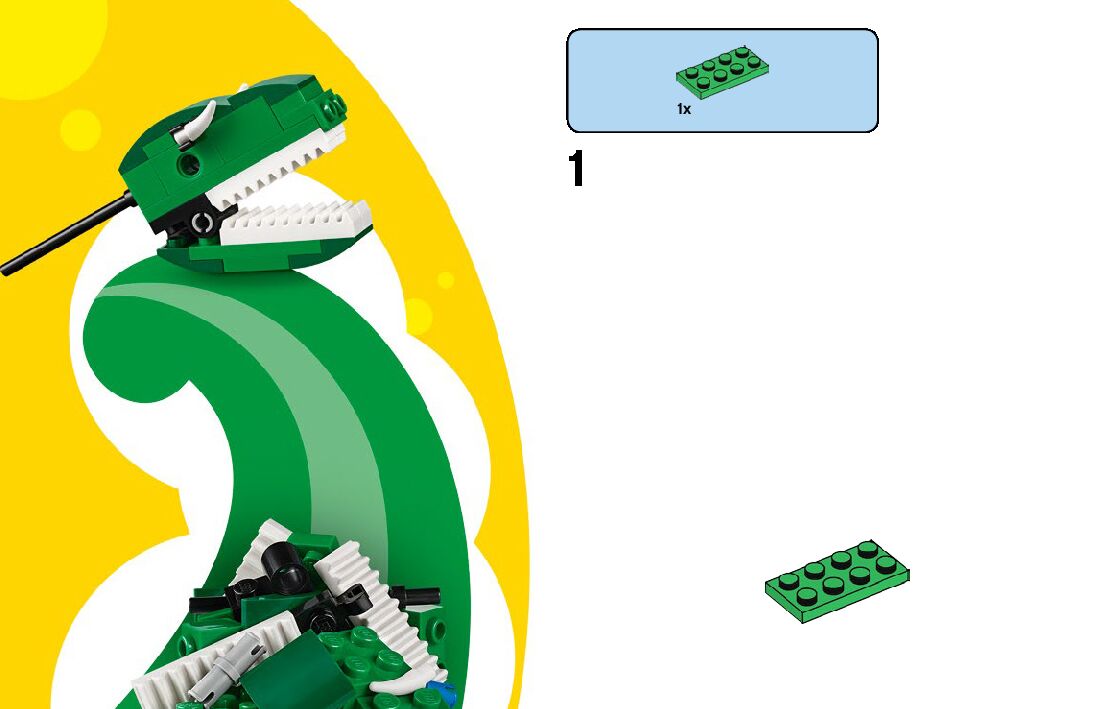 1x

1