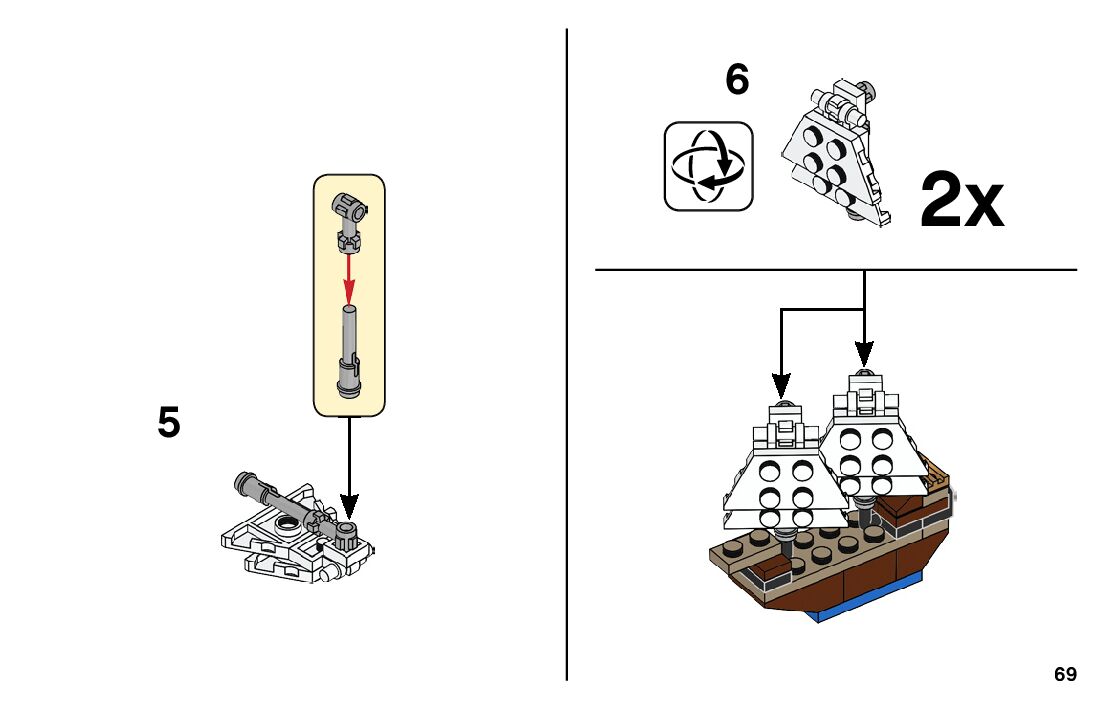 5

6

2x

69