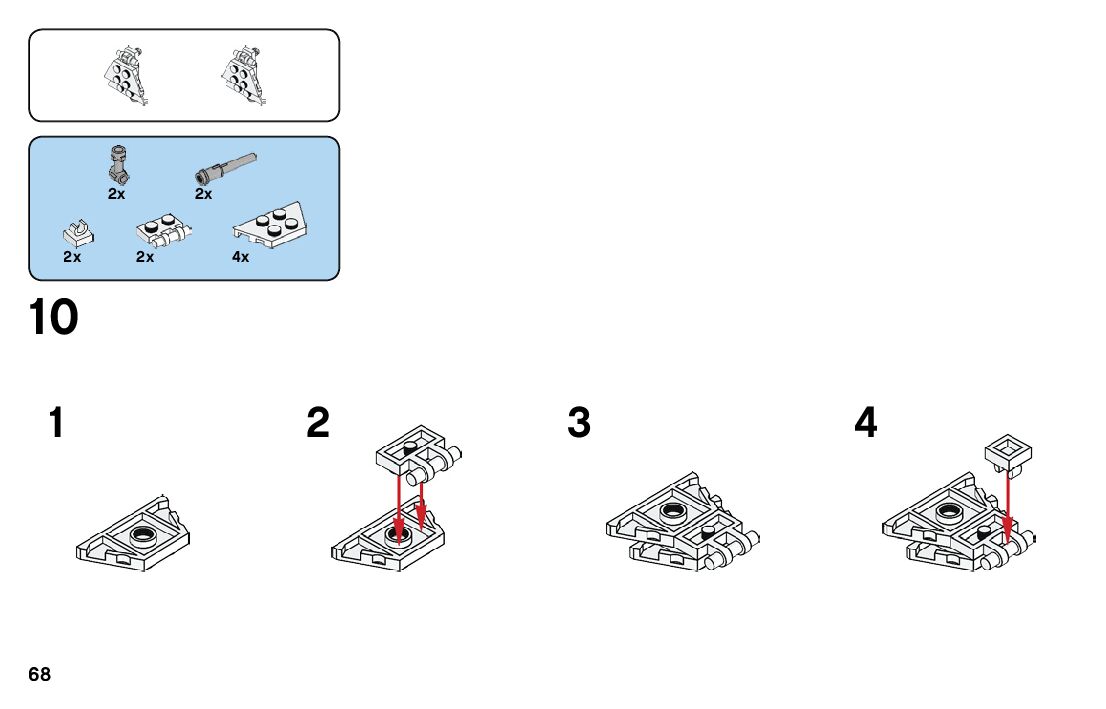 2x
2x
2x
2x
4x

10

1

2

3

4

68