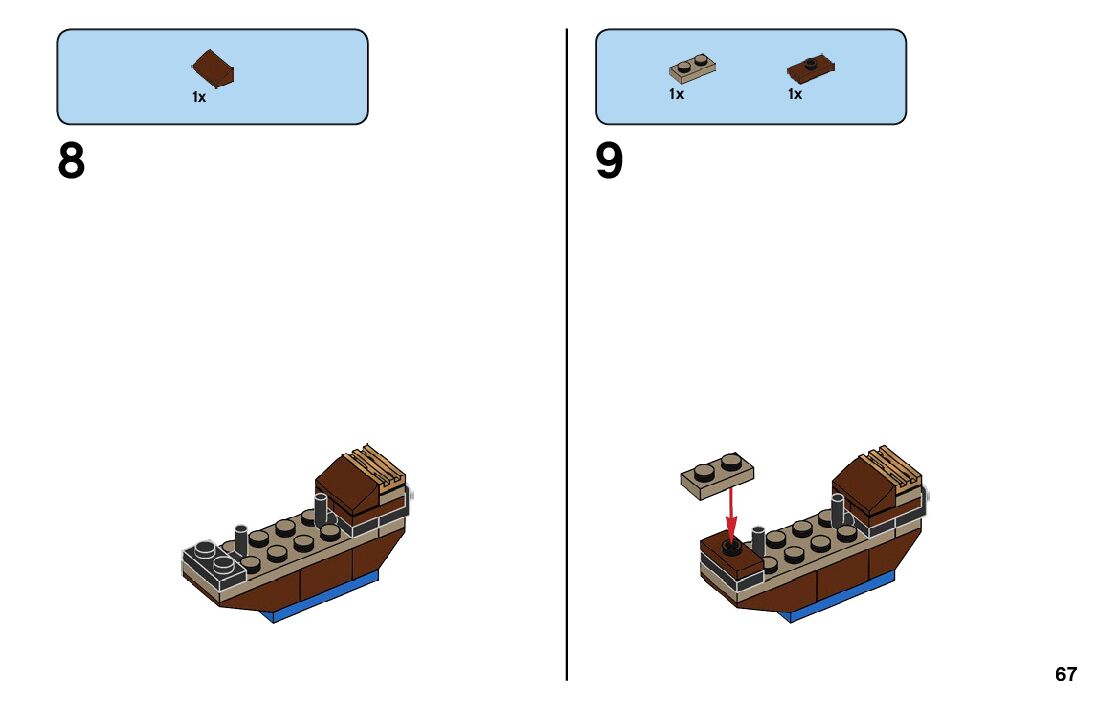 1x

8

1x 1x

9

67