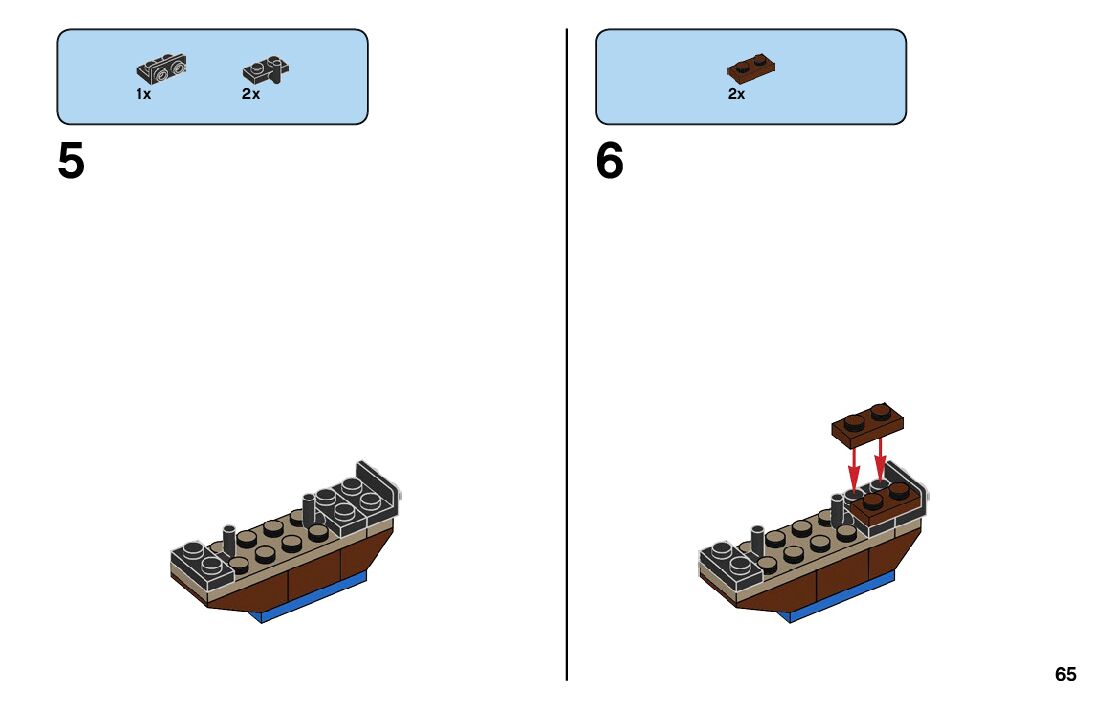 1x 2x

5

2x

6

65