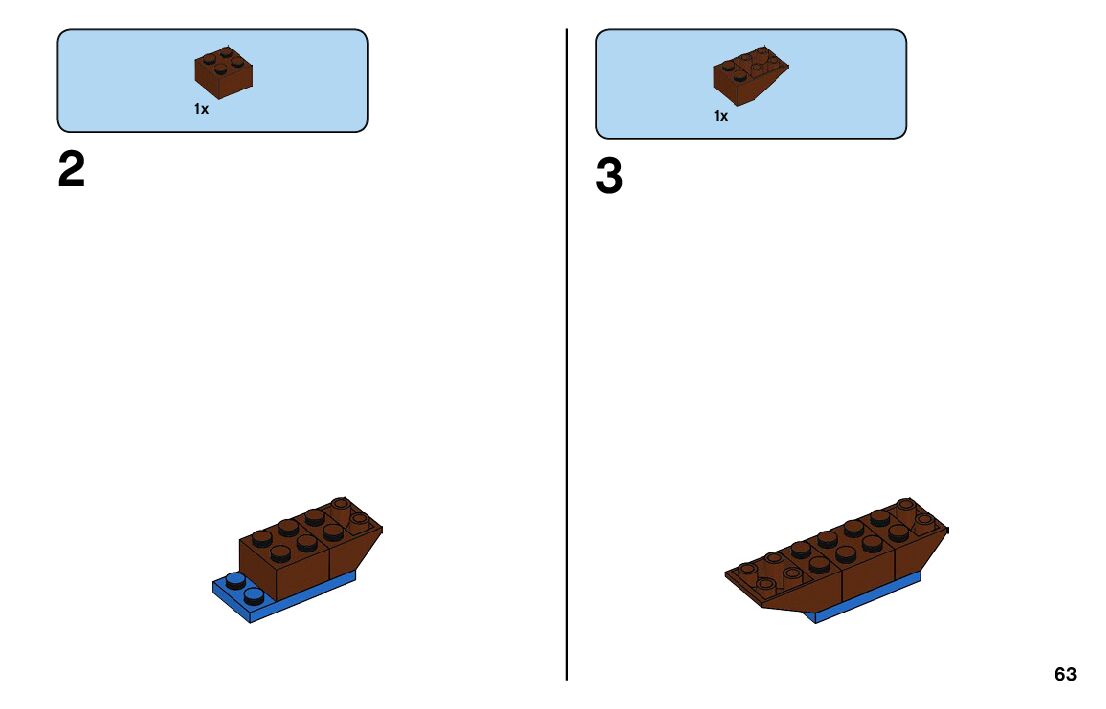 1x

2

1x

3

63