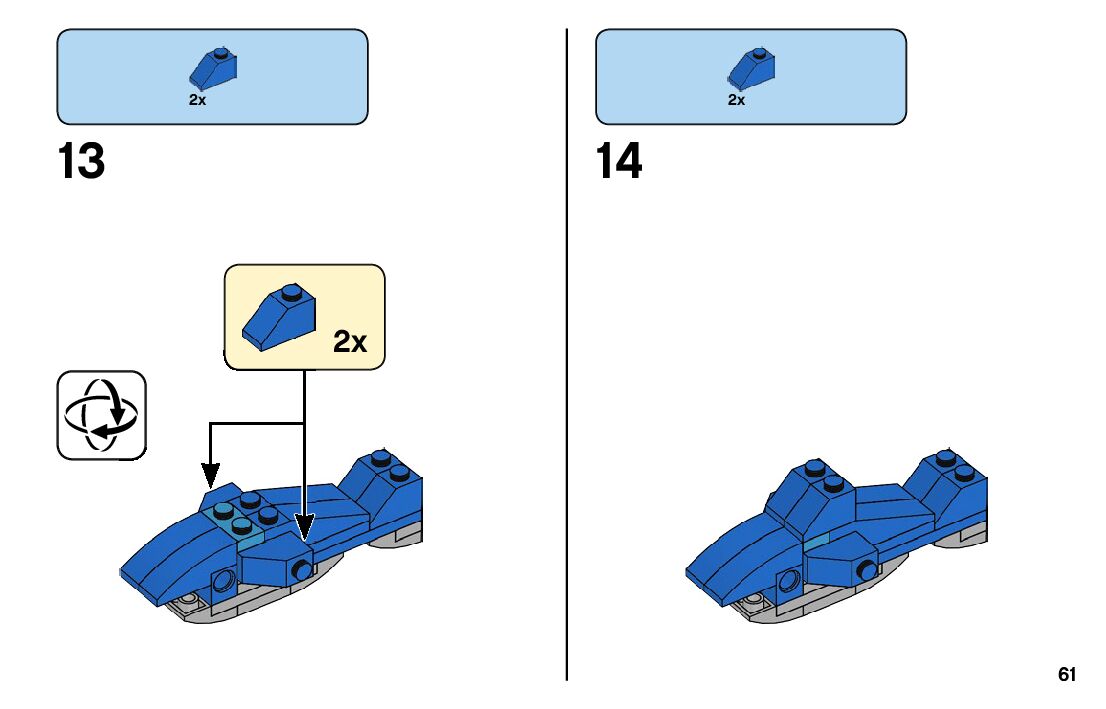 2x

13

2x

2x

14

61