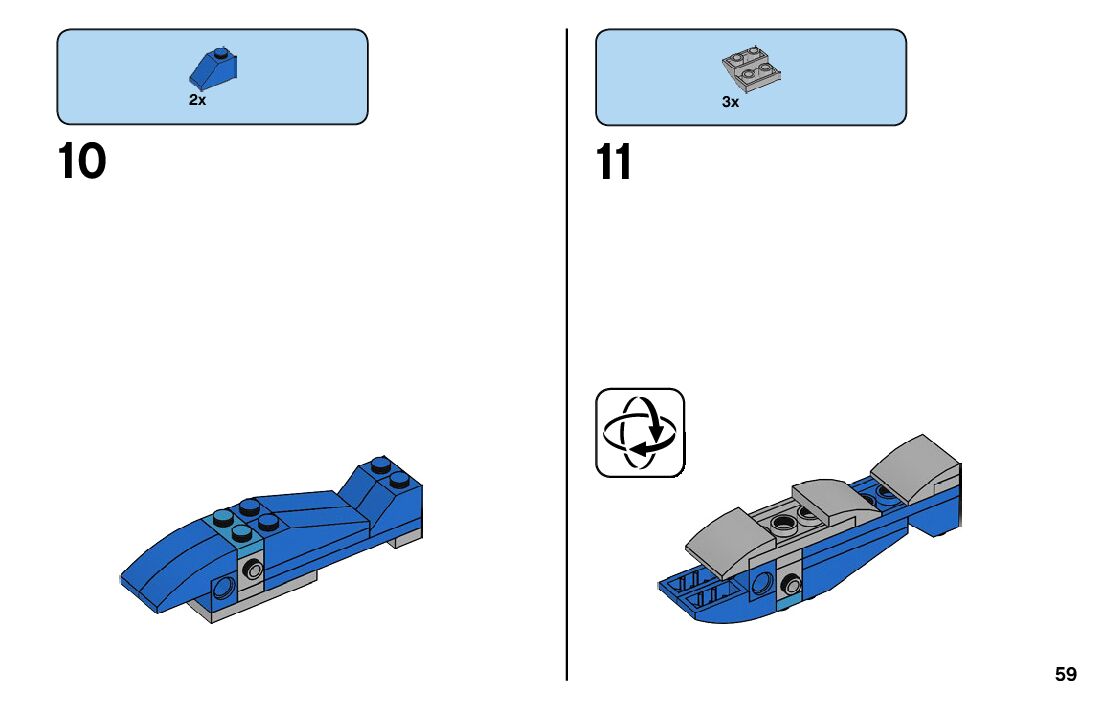 2x

10

3x

11

59