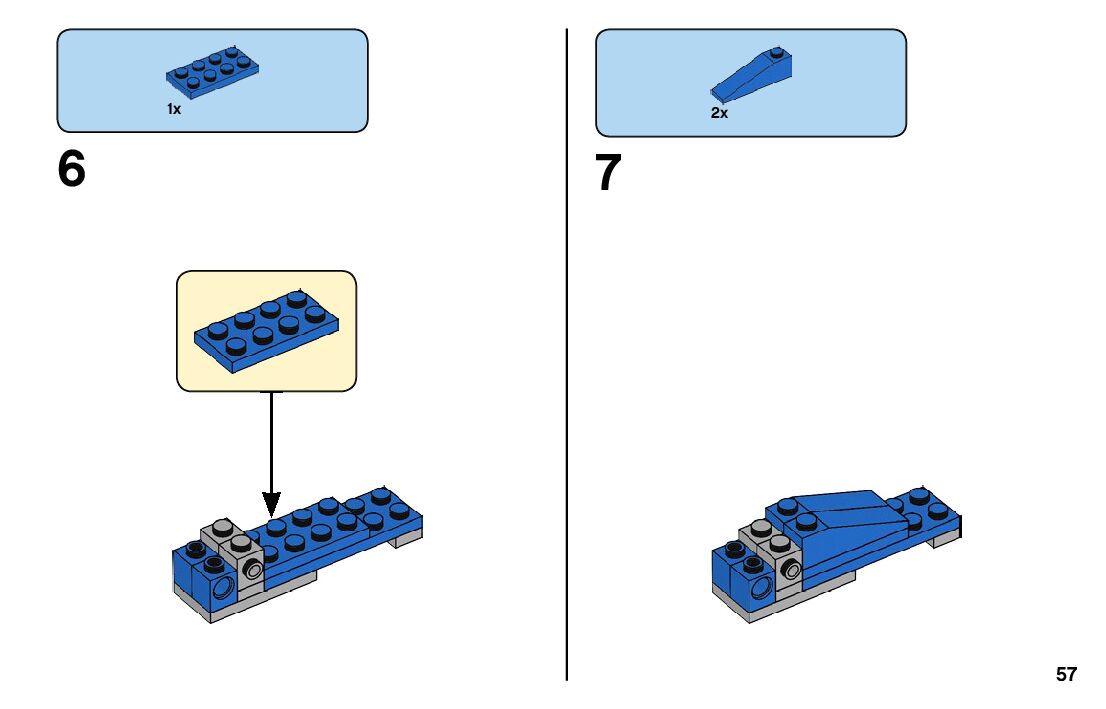 1x

6

2x

7

57