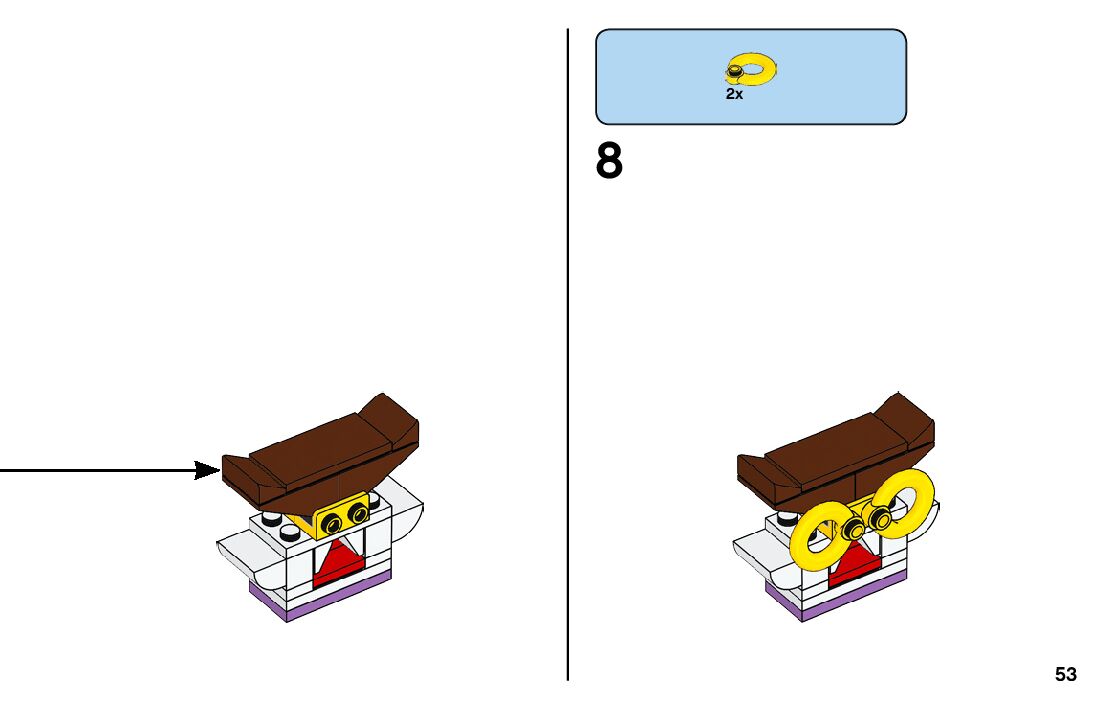 2x

8

53